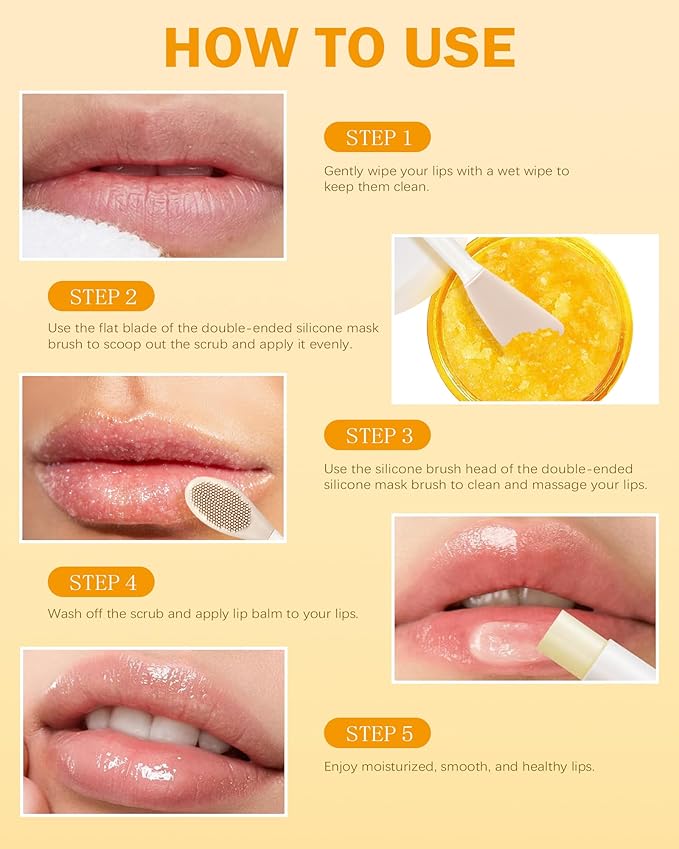 HOW TO USE

STEP 1

Gently wipe your lips with a wet wipe to keep them clean.

STEP 2

Use the flat blade of the double-ended silicone mask brush to scoop out the scrub and apply it evenly.

STEP 3

Use the silicone brush head of the double-ended silicone mask brush to clean and massage your lips.

STEP 4

Wash off the scrub and apply lip balm to your lips.

STEP 5

Enjoy moisturized, smooth, and healthy lips.