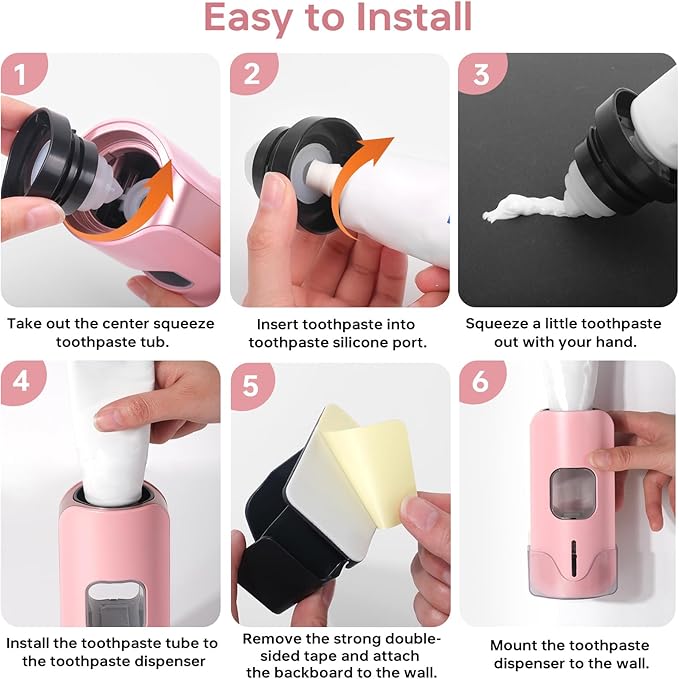 Easy to Install

1

Take out the center squeeze toothpaste tub.

2

Insert toothpaste into toothpaste silicone port.

3

Squeeze a little toothpaste out with your hand.

4

Install the toothpaste tube to the toothpaste dispenser

5

Remove the strong double-sided tape and attach the backboard to the wall.

6

Mount the toothpaste dispenser to the wall.