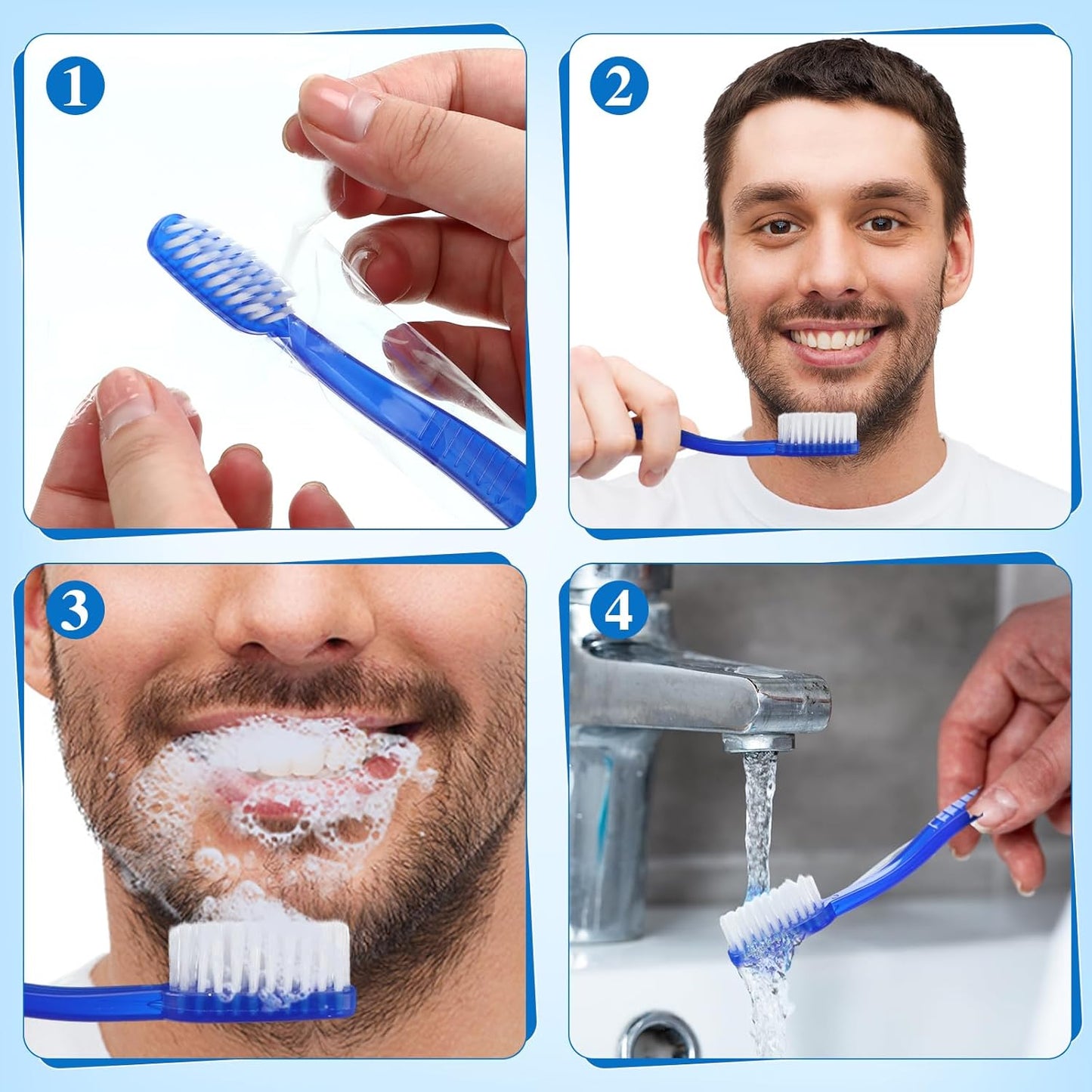 1

2

3

4