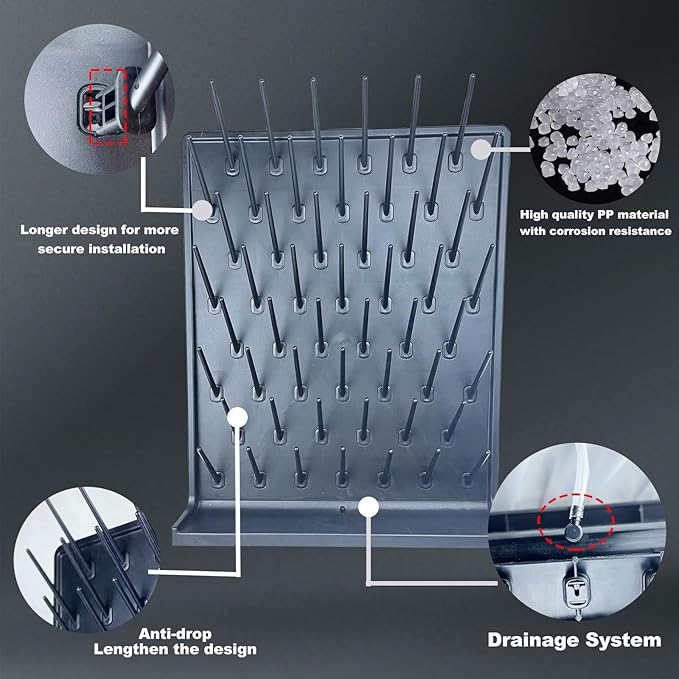 Longer design for more secure installation

High quality PP material with corrosion resistance

Anti-drop
Lengthen the design

Drainage System