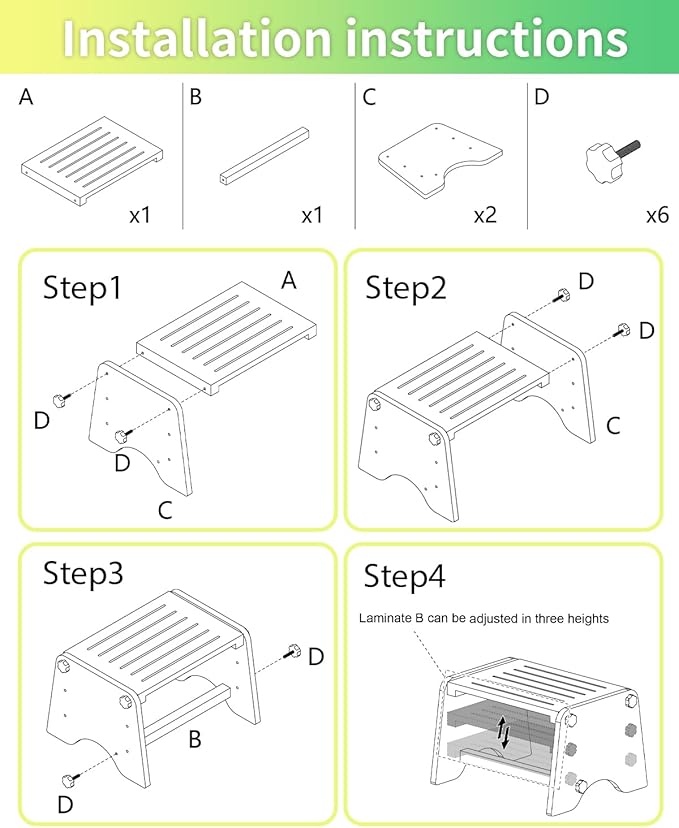 Installation instructions

A
x1

B
x1

C
x2

D
x6

Step1
A
D
D
C

Step2
D
D
C

Step3
D
B
D

Step4
Laminate B can be adjusted in three heights