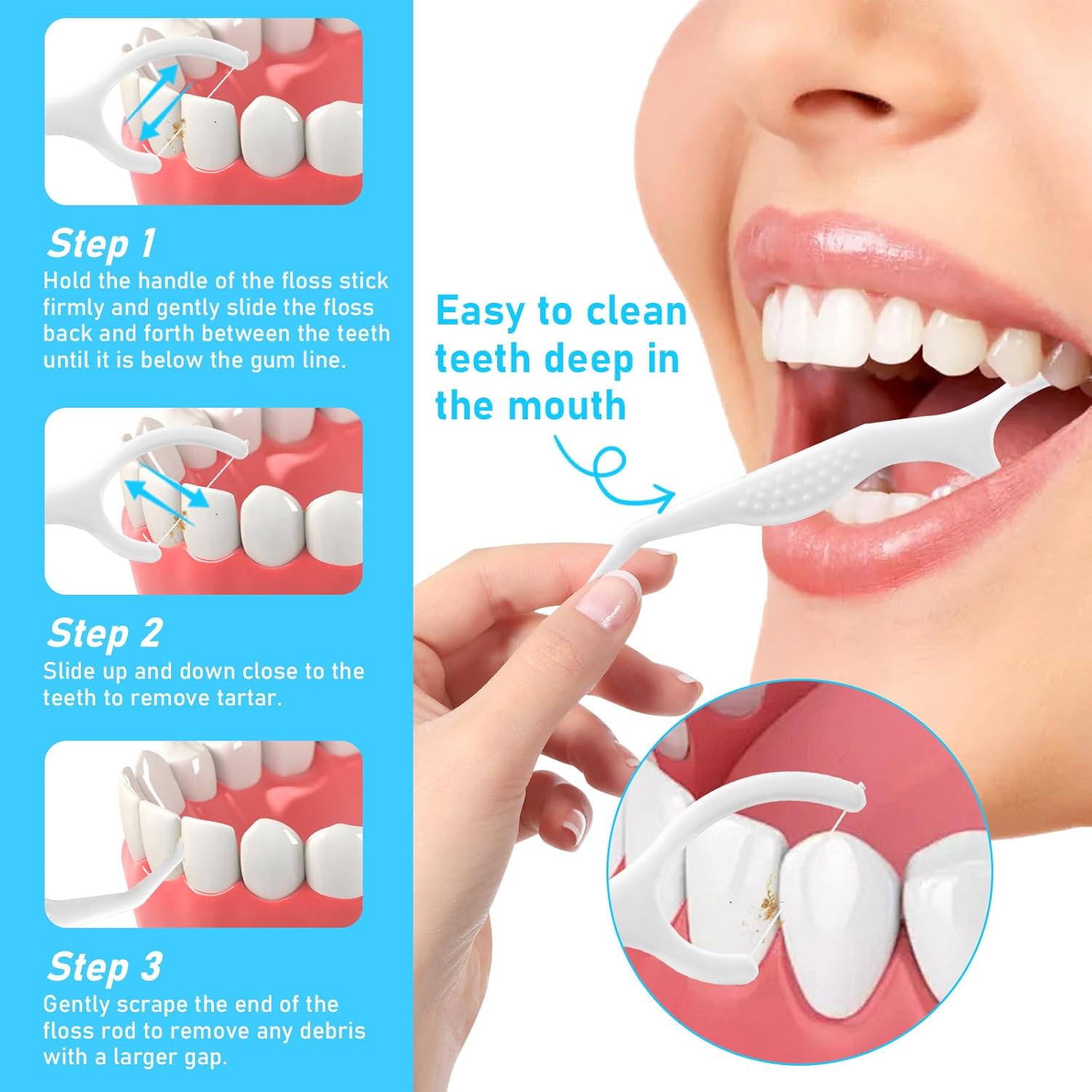 Step 1
Hold the handle of the floss stick firmly and gently slide the floss back and forth between the teeth until it is below the gum line.

Step 2
Slide up and down close to the teeth to remove tartar.

Step 3
Gently scrape the end of the floss rod to remove any debris with a larger gap.

Easy to clean teeth deep in the mouth