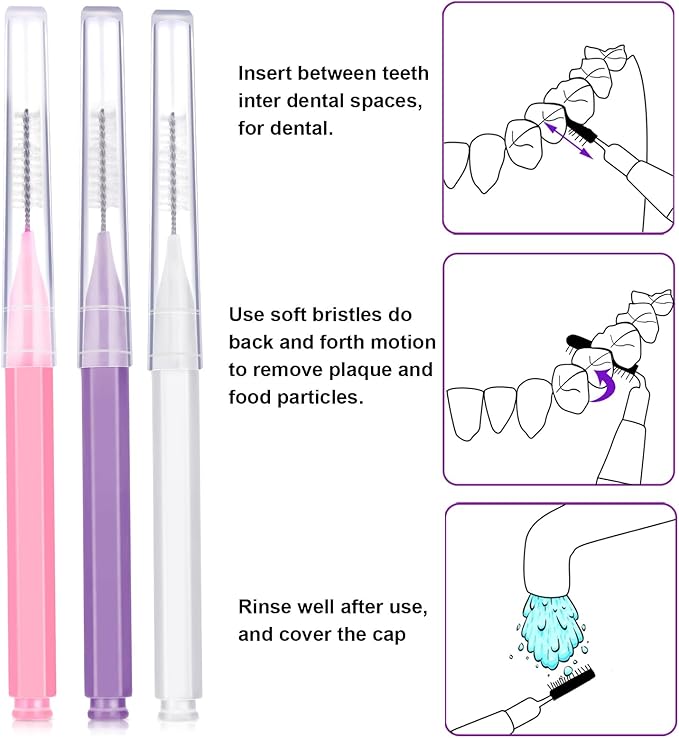 Insert between teeth inter dental spaces, for dental.

Use soft bristles do back and forth motion to remove plaque and food particles.

Rinse well after use, and cover the cap