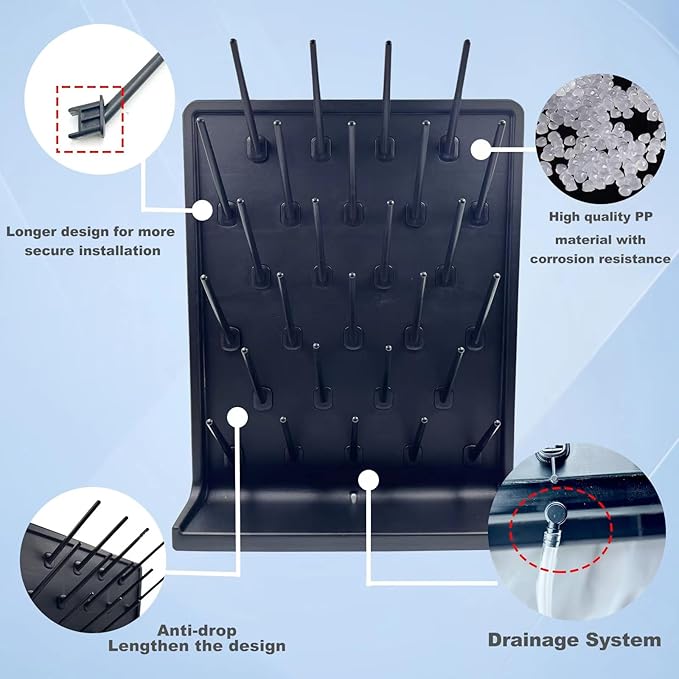 Longer design for more secure installation

High quality PP material with corrosion resistance

Anti-drop
Lengthen the design

Drainage System