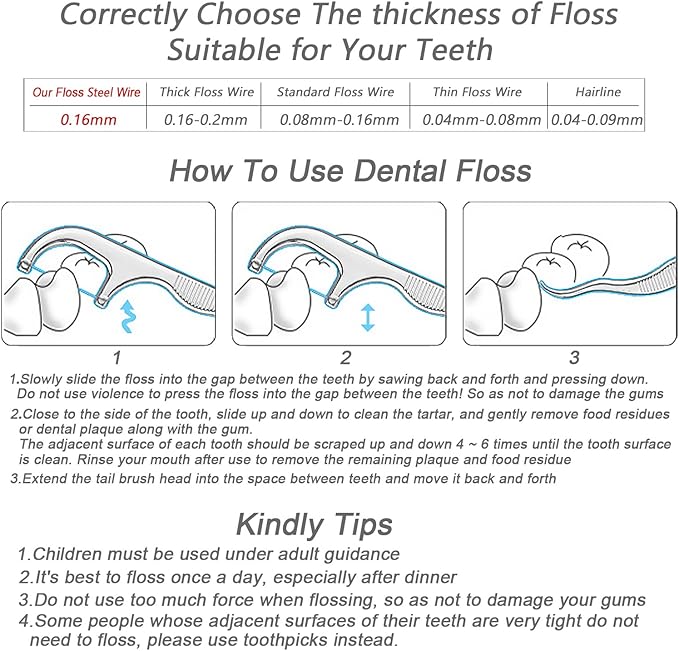 Correctly Choose The thickness of Floss Suitable for Your Teeth

| Our Floss Steel Wire | Thick Floss Wire | Standard Floss Wire | Thin Floss Wire | Hairline |
|---|---|---|---|---|
| 0.16mm | 0.16-0.2mm | 0.08mm-0.16mm | 0.04mm-0.08mm | 0.04-0.09mm |

How To Use Dental Floss

1

2

3

1.Slowly slide the floss into the gap between the teeth by sawing back and forth and pressing down. Do not use violence to press the floss into the gap between the teeth! So as not to damage the gums

2.Close to the side of the tooth, slide up and down to clean the tartar, and gently remove food residues or dental plaque along with the gum.
The adjacent surface of each tooth should be scraped up and down 4 ~ 6 times until the tooth surface is clean. Rinse your mouth after use to remove the remaining plaque and food residue

3.Extend the tail brush head into the space between teeth and move it back and forth

Kindly Tips

1.Children must be used under adult guidance

2.It's best to floss once a day, especially after dinner

3.Do not use too much force when flossing, so as not to damage your gums

4.Some people whose adjacent surfaces of their teeth are very tight do not need to floss, please use toothpicks instead.