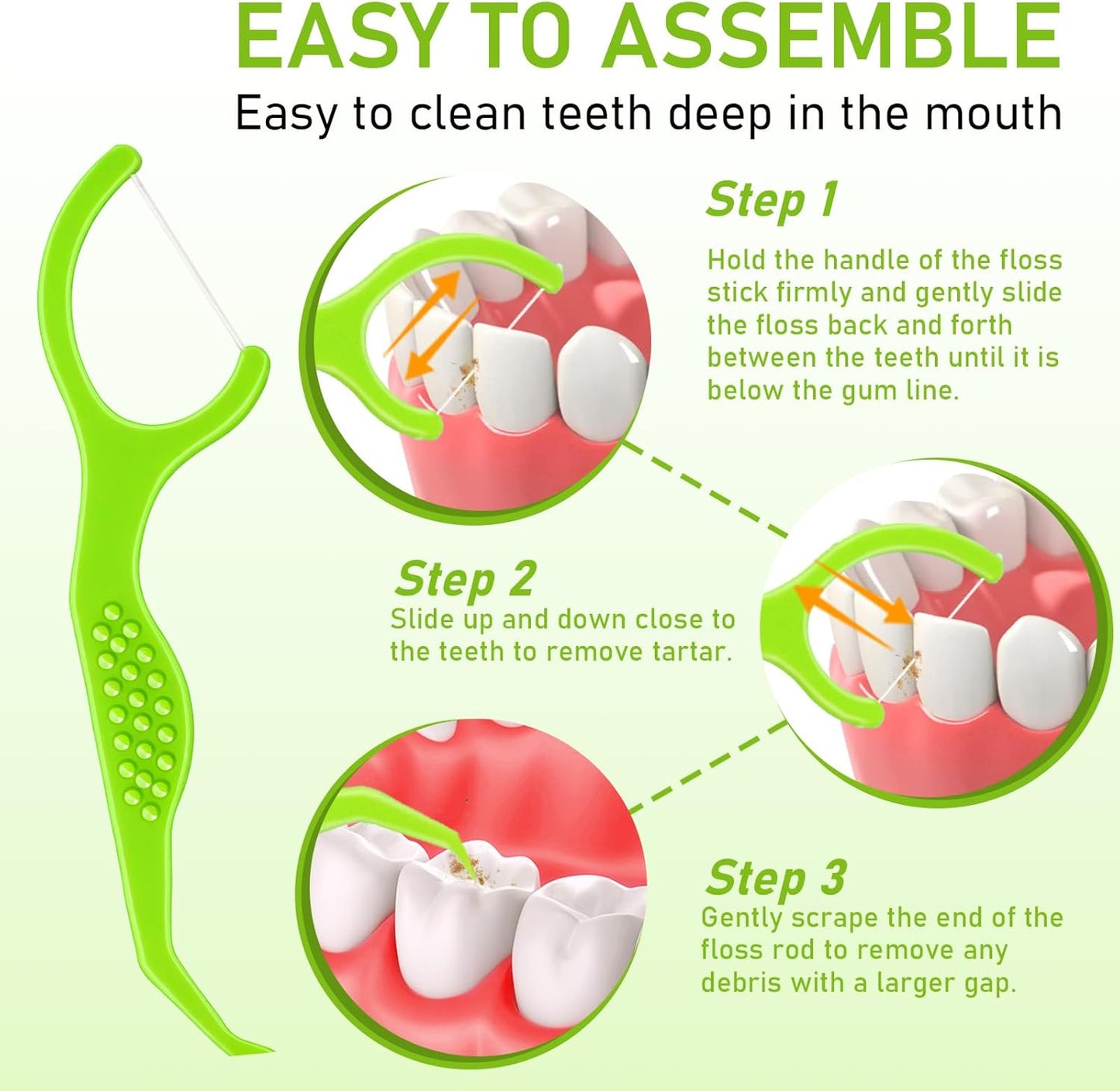 EASY TO ASSEMBLE
Easy to clean teeth deep in the mouth

Step 1
Hold the handle of the floss stick firmly and gently slide the floss back and forth between the teeth until it is below the gum line.

Step 2
Slide up and down close to the teeth to remove tartar.

Step 3
Gently scrape the end of the floss rod to remove any debris with a larger gap.