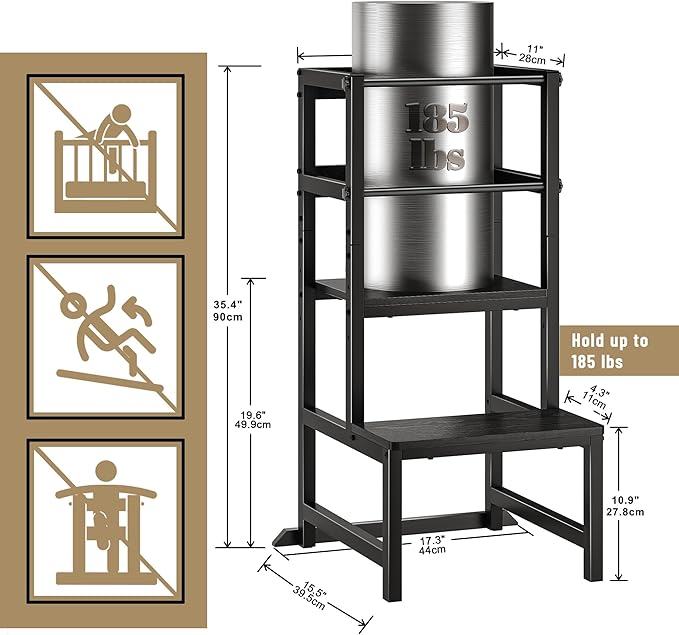 11"
28cm

185
lbs

35.4"
90cm

19.6"
49.9cm

Hold up to
185 lbs

4.3"
11cm

10.9"
27.8cm

17.3"
44cm

15.5"
39.5cm