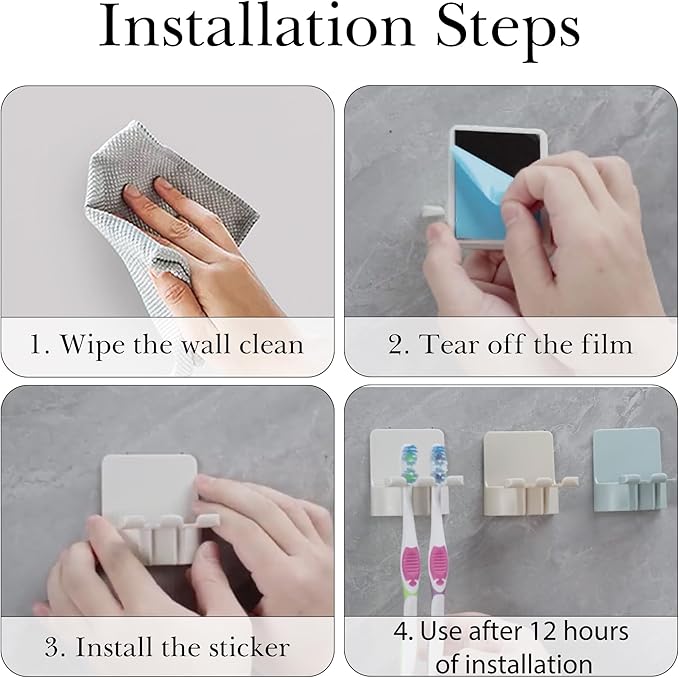 Installation Steps

1. Wipe the wall clean

2. Tear off the film

3. Install the sticker

4. Use after 12 hours of installation