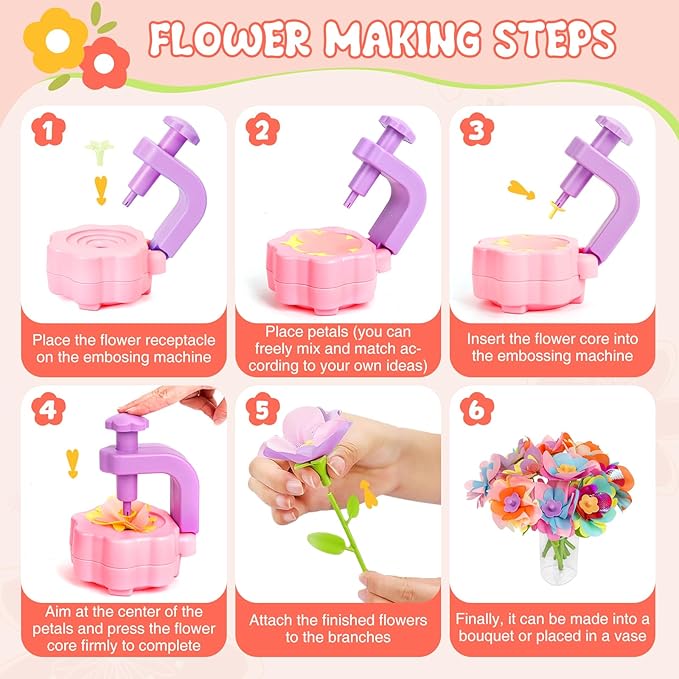 FLOWER MAKING STEPS

1
Place the flower receptacle on the embosing machine

2
Place petals (you can freely mix and match according to your own ideas)

3
Insert the flower core into the embossing machine

4
Aim at the center of the petals and press the flower core firmly to complete

5
Attach the finished flowers to the branches

6
Finally, it can be made into a bouquet or placed in a vase