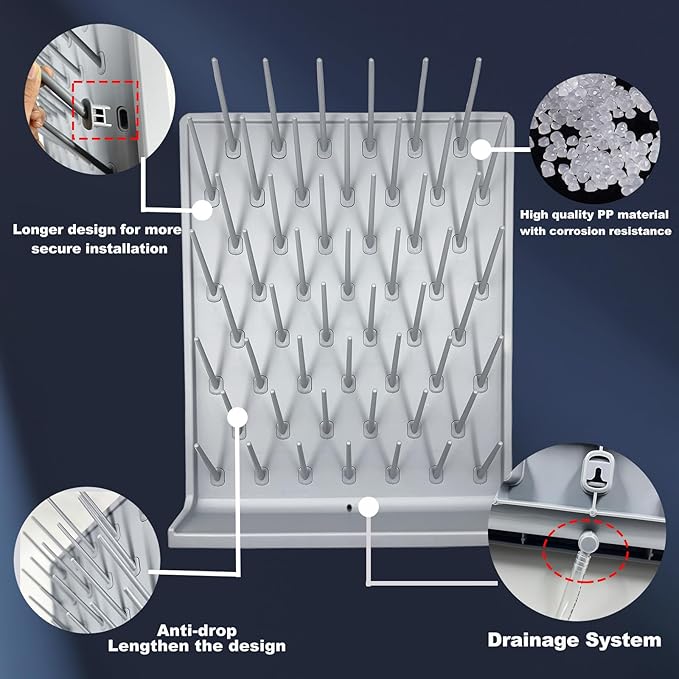 Longer design for more secure installation

High quality PP material with corrosion resistance

Anti-drop
Lengthen the design

Drainage System