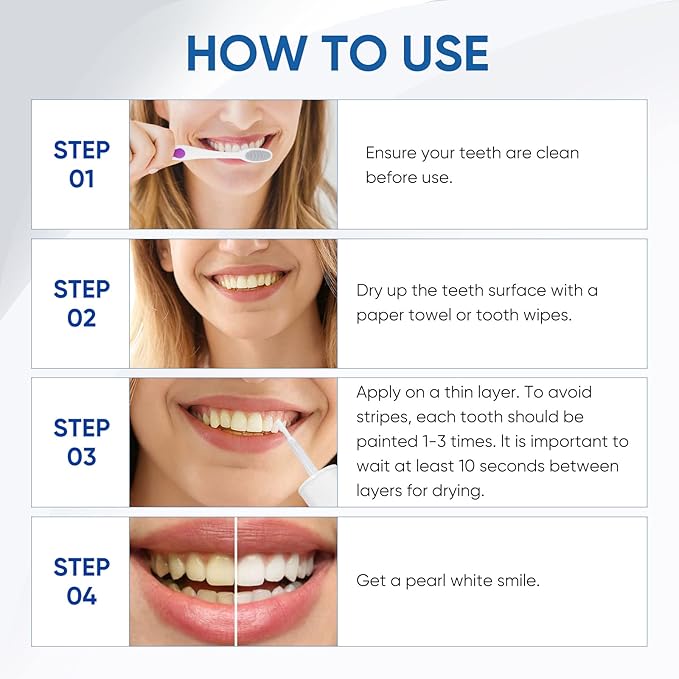 HOW TO USE

STEP 01

Ensure your teeth are clean before use.

STEP 02

Dry up the teeth surface with a paper towel or tooth wipes.

STEP 03

Apply on a thin layer. To avoid stripes, each tooth should be painted 1-3 times. It is important to wait at least 10 seconds between layers for drying.

STEP 04

Get a pearl white smile.