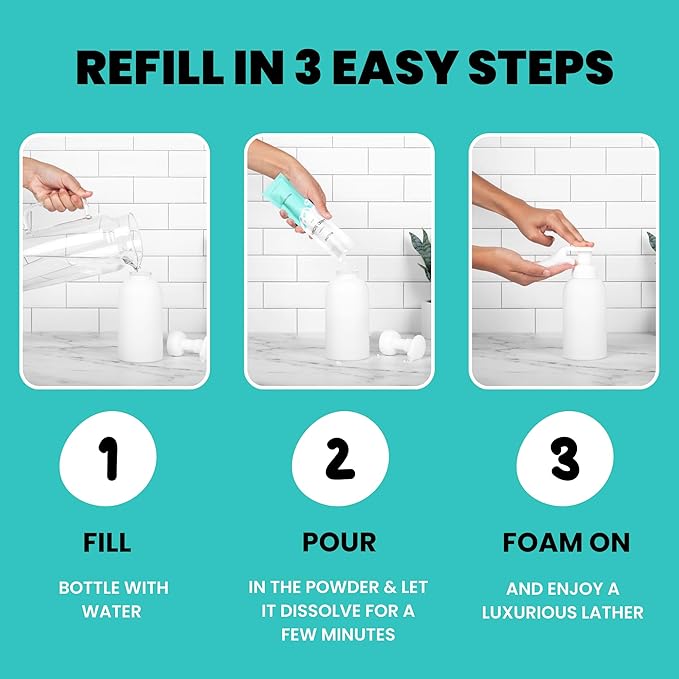 REFILL IN 3 EASY STEPS

1

FILL

BOTTLE WITH WATER

2

POUR

IN THE POWDER & LET IT DISSOLVE FOR A FEW MINUTES

3

FOAM ON

AND ENJOY A LUXURIOUS LATHER