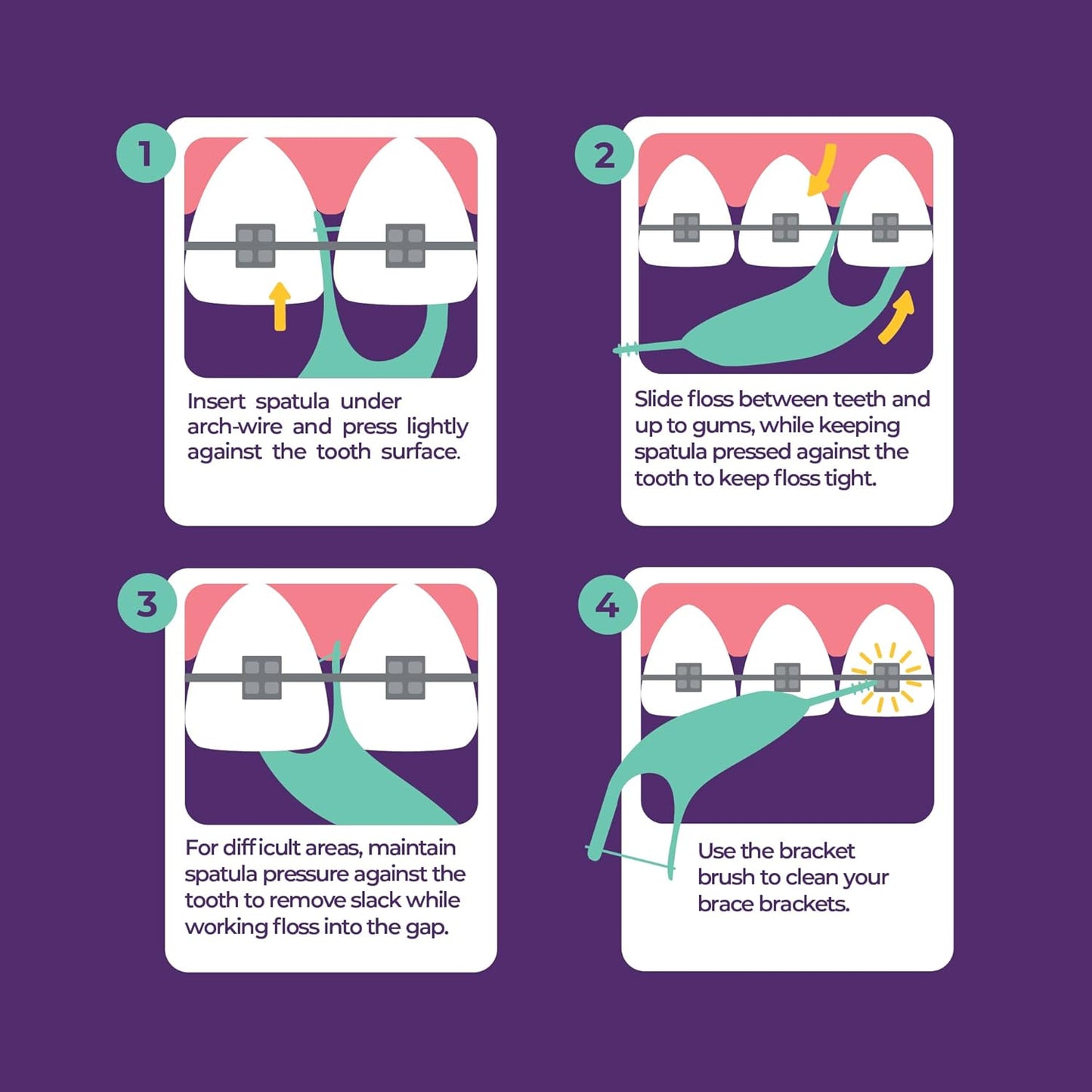 1

Insert spatula under arch-wire and press lightly against the tooth surface.

2

Slide floss between teeth and up to gums, while keeping spatula pressed against the tooth to keep floss tight.

3

For difficult areas, maintain spatula pressure against the tooth to remove slack while working floss into the gap.

4

Use the bracket brush to clean your brace brackets.