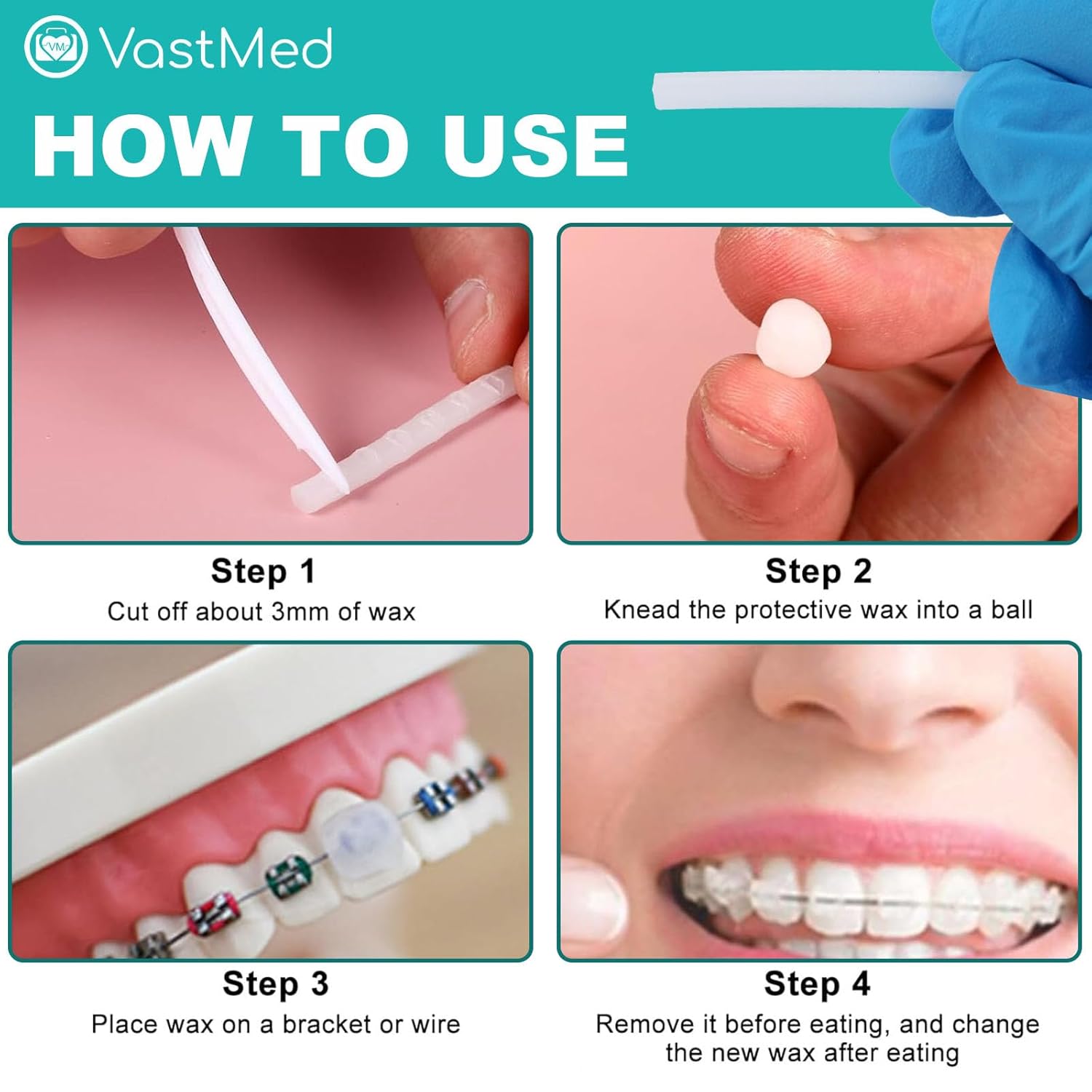 VM VastMed

HOW TO USE

Step 1
Cut off about 3mm of wax

Step 2
Knead the protective wax into a ball

Step 3
Place wax on a bracket or wire

Step 4
Remove it before eating, and change the new wax after eating