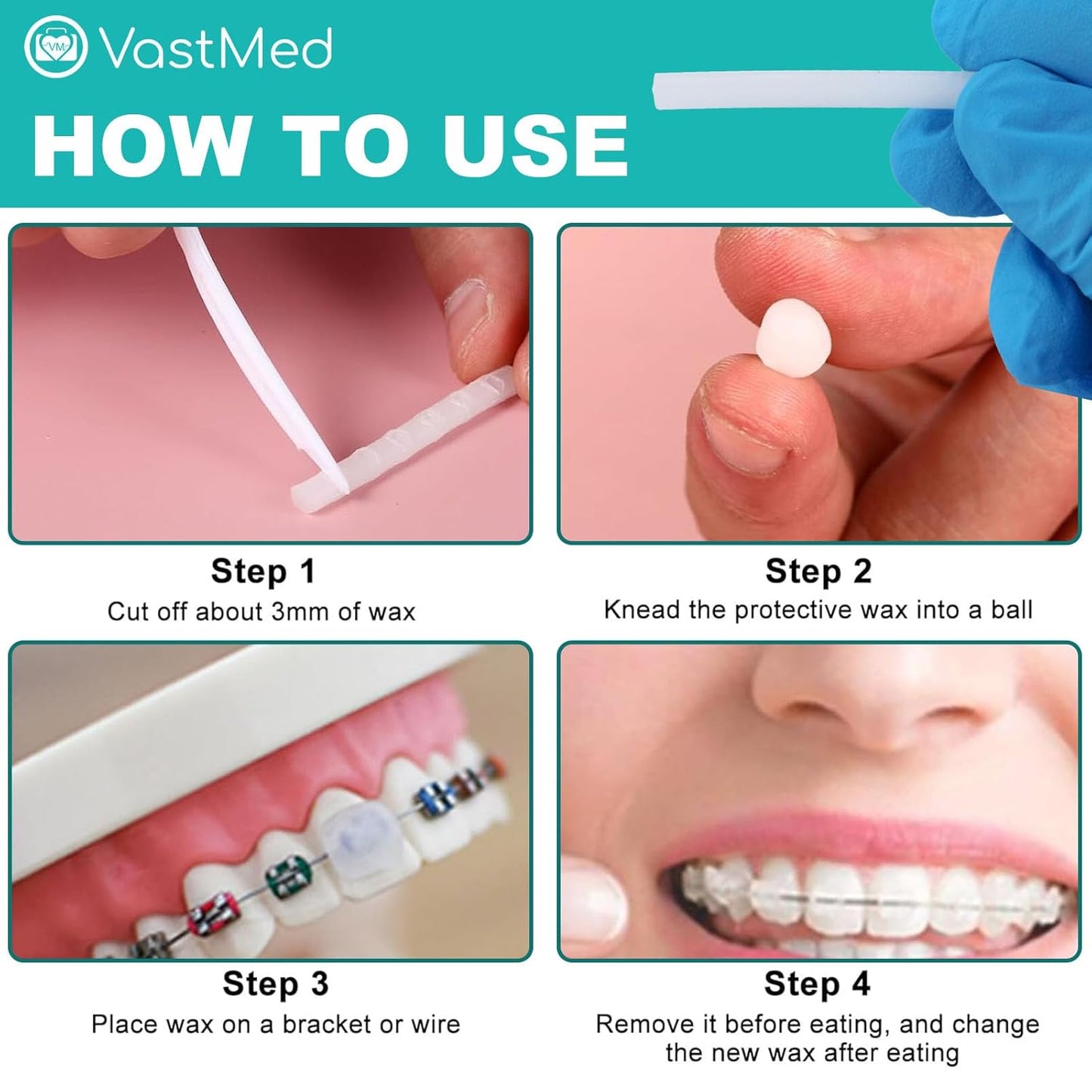 VM VastMed

HOW TO USE

Step 1
Cut off about 3mm of wax

Step 2
Knead the protective wax into a ball

Step 3
Place wax on a bracket or wire

Step 4
Remove it before eating, and change the new wax after eating