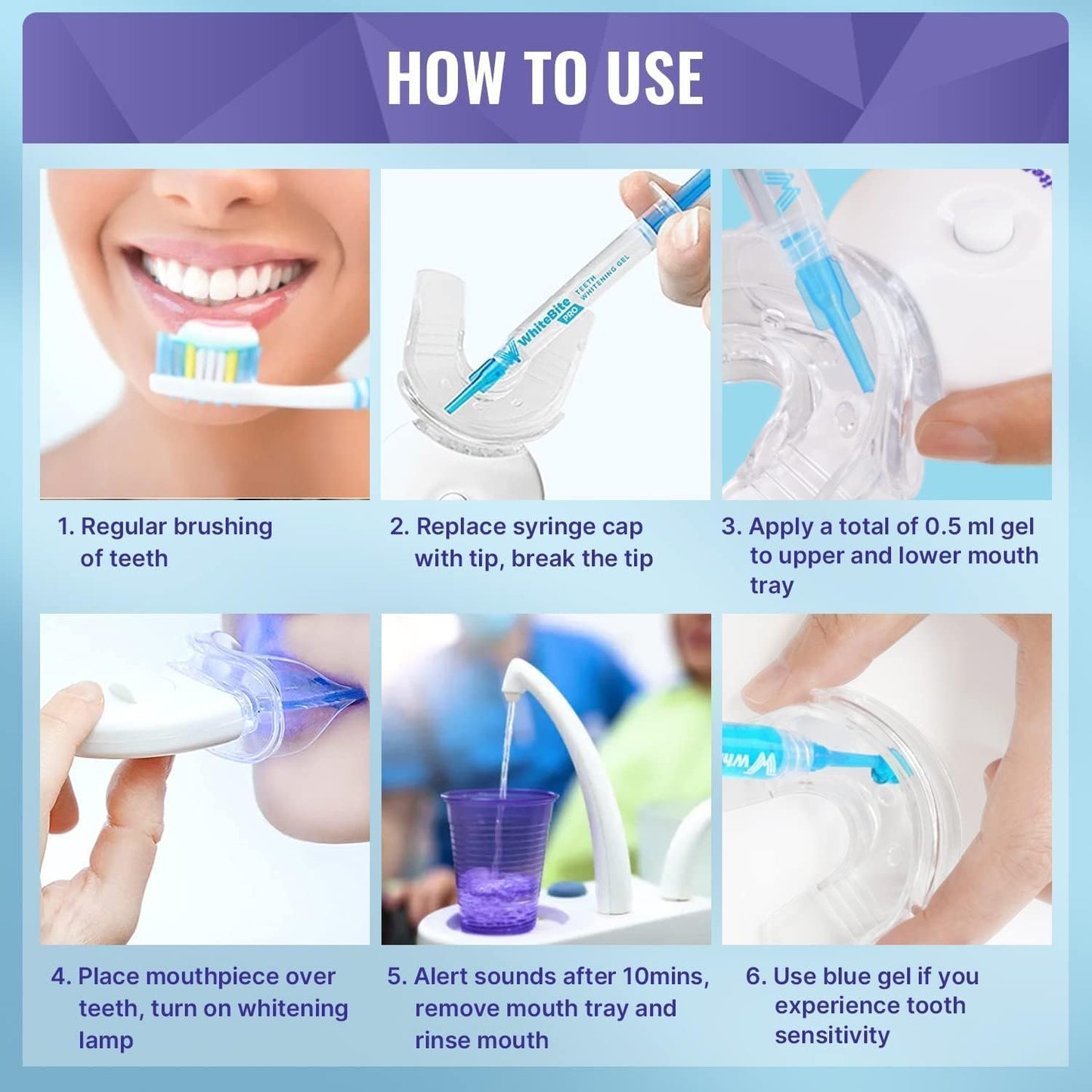 HOW TO USE

WhiteBite PRO TEETH WHITENING GEL

1. Regular brushing of teeth

2. Replace syringe cap with tip, break the tip

3. Apply a total of 0.5 ml gel to upper and lower mouth tray

4. Place mouthpiece over teeth, turn on whitening lamp

5. Alert sounds after 10mins, remove mouth tray and rinse mouth

6. Use blue gel if you experience tooth sensitivity