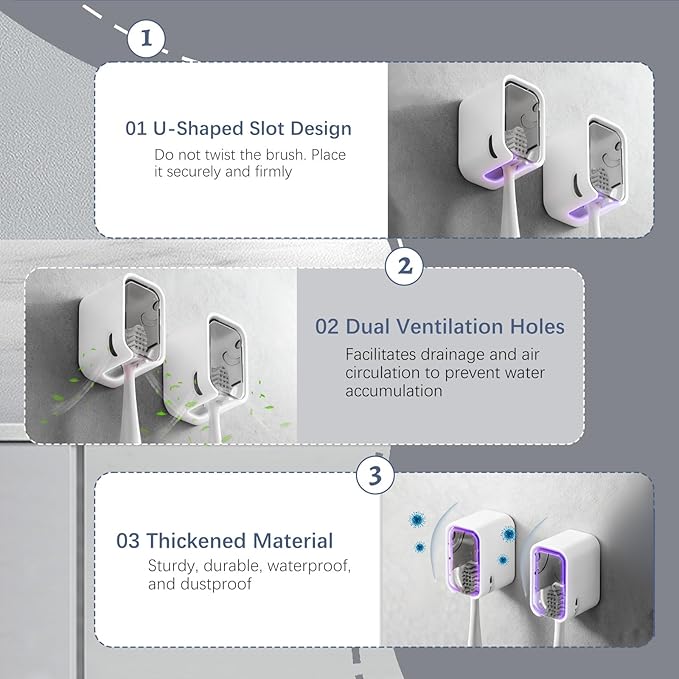 1

01 U-Shaped Slot Design

Do not twist the brush. Place it securely and firmly

2

02 Dual Ventilation Holes

Facilitates drainage and air circulation to prevent water accumulation

3

03 Thickened Material

Sturdy, durable, waterproof, and dustproof