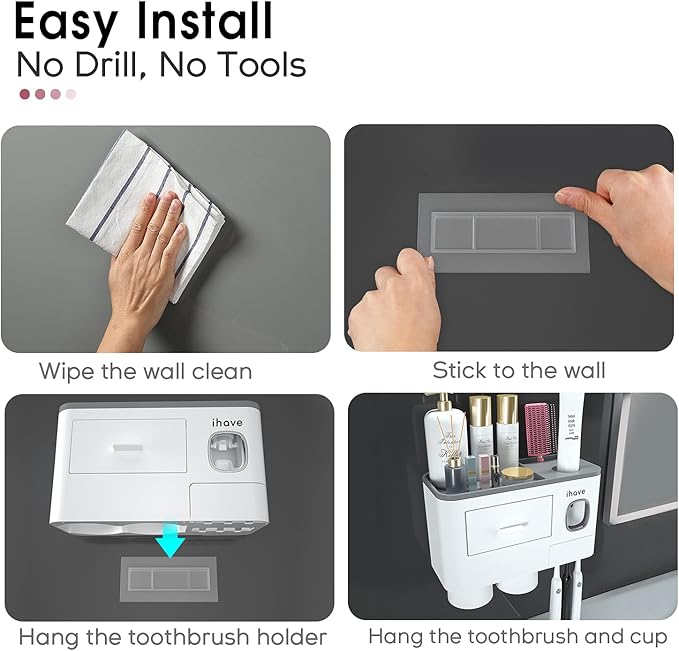 Easy Install
No Drill, No Tools

Wipe the wall clean

Stick to the wall

ihave

Hang the toothbrush holder

ihave

Hang the toothbrush and cup