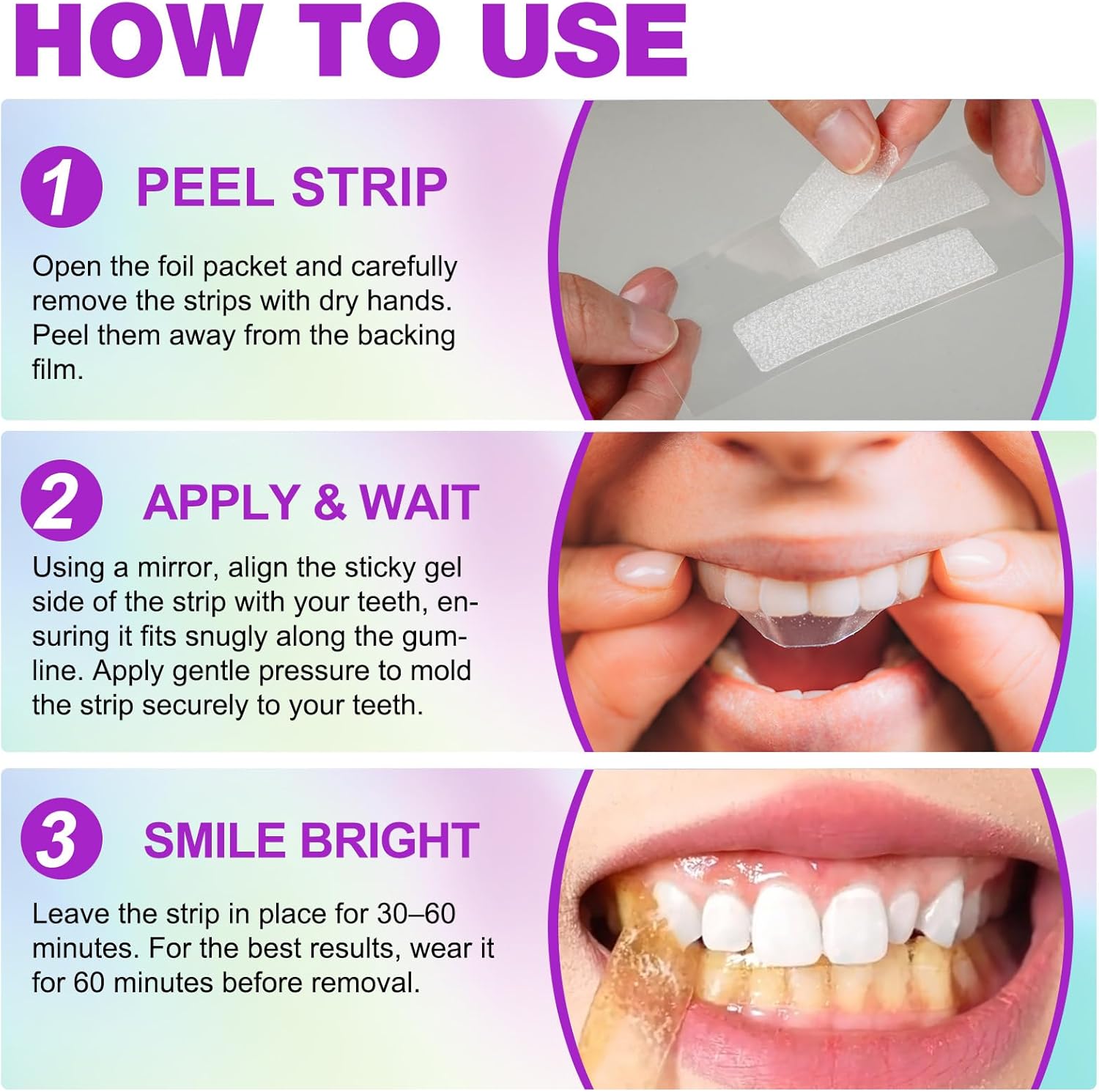 HOW TO USE

1 PEEL STRIP

Open the foil packet and carefully remove the strips with dry hands. Peel them away from the backing film.

2 APPLY & WAIT

Using a mirror, align the sticky gel side of the strip with your teeth, ensuring it fits snugly along the gumline. Apply gentle pressure to mold the strip securely to your teeth.

3 SMILE BRIGHT

Leave the strip in place for 30–60 minutes. For the best results, wear it for 60 minutes before removal.