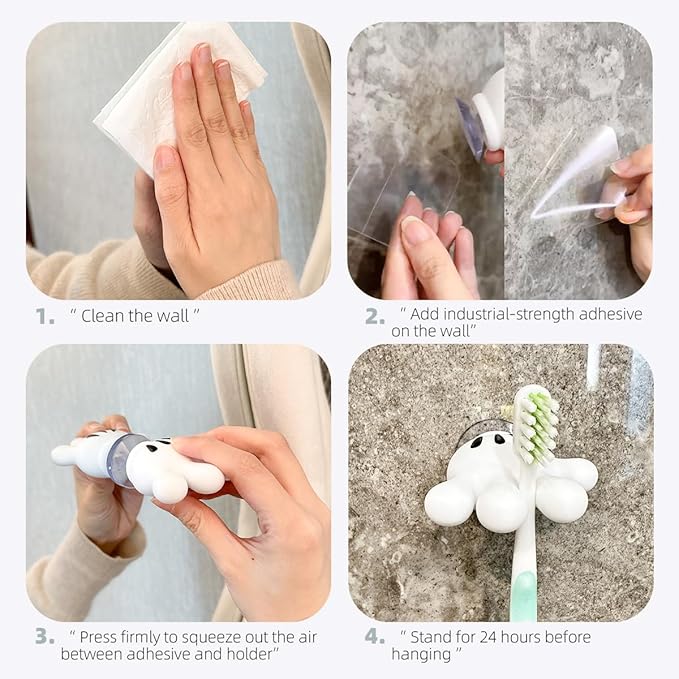 1. " Clean the wall "

2. " Add industrial-strength adhesive on the wall"

3. " Press firmly to squeeze out the air between adhesive and holder"

4. " Stand for 24 hours before hanging "