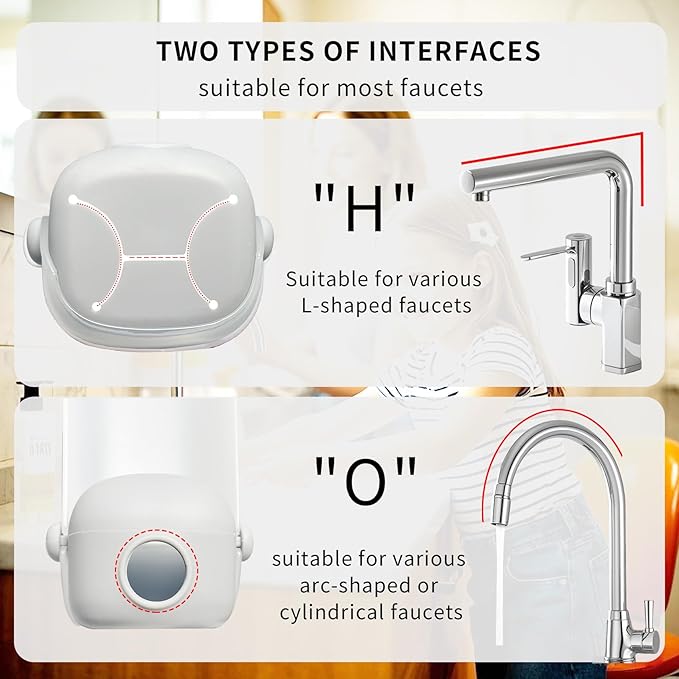 TWO TYPES OF INTERFACES
suitable for most faucets

"H"

Suitable for various L-shaped faucets

"O"

suitable for various arc-shaped or cylindrical faucets