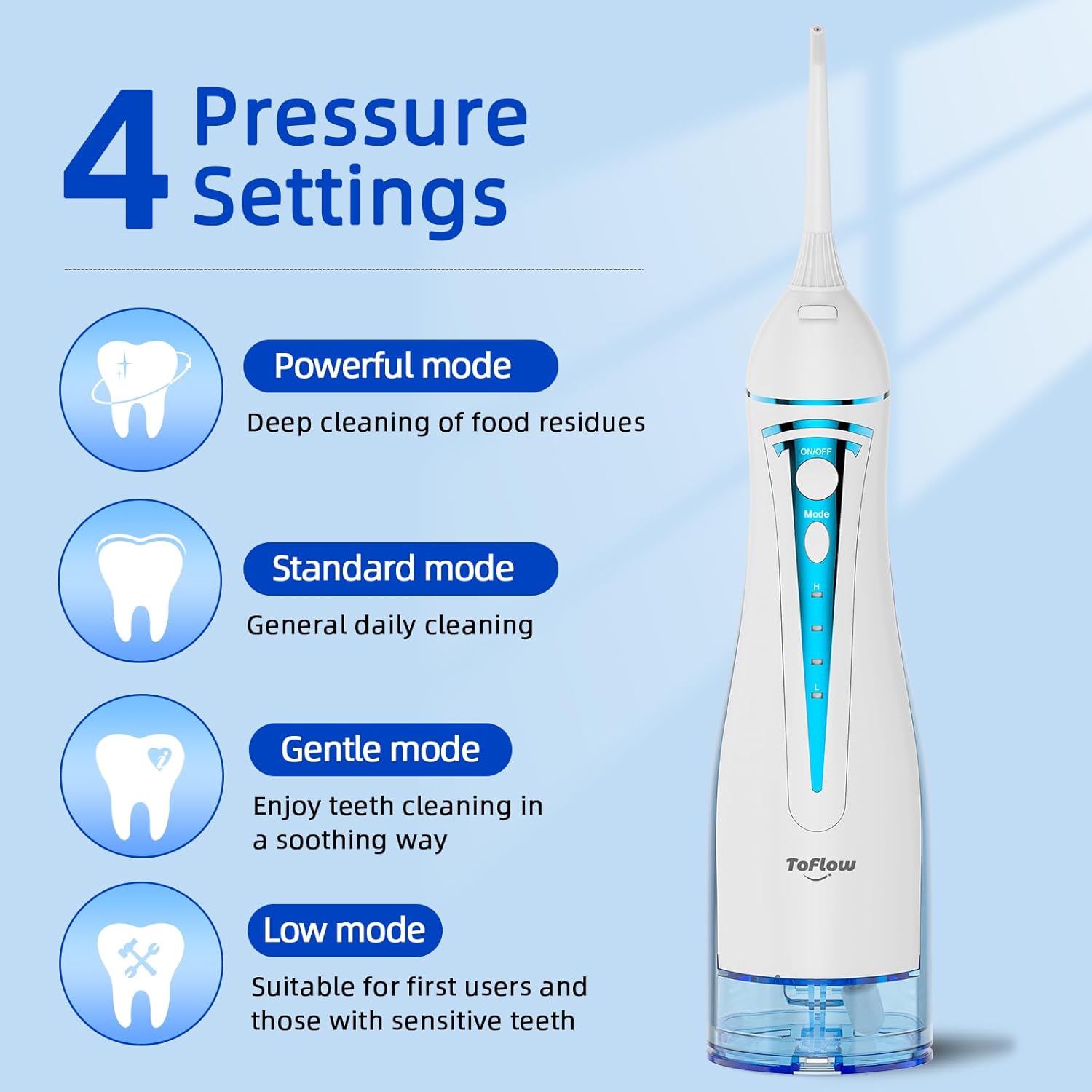 4 Pressure Settings

Powerful mode

Deep cleaning of food residues

Standard mode

General daily cleaning

Gentle mode

Enjoy teeth cleaning in a soothing way

Low mode

Suitable for first users and those with sensitive teeth

ON/OFF

Mode

H

L

ToFlow