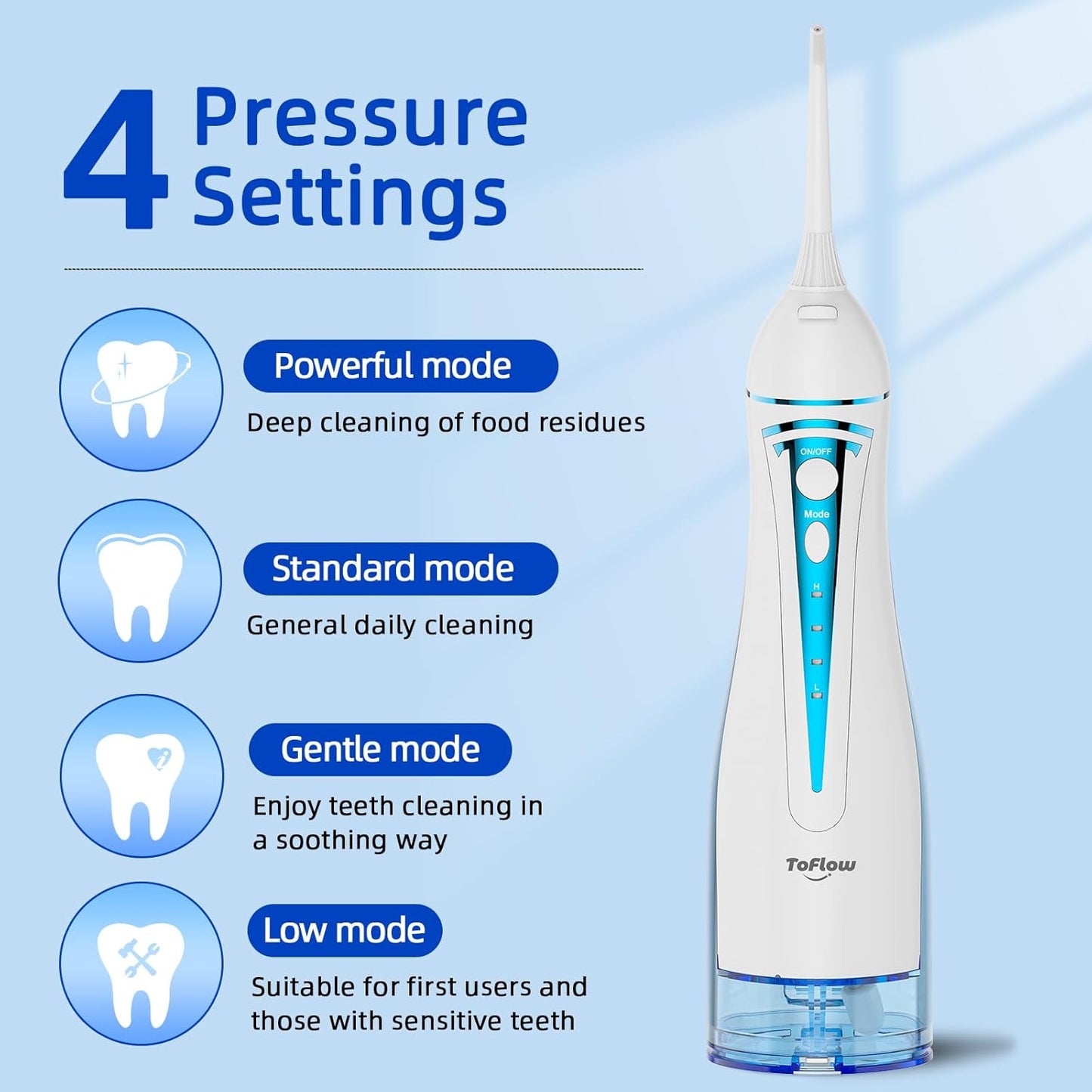 4 Pressure Settings

Powerful mode
Deep cleaning of food residues

Standard mode
General daily cleaning

Gentle mode
Enjoy teeth cleaning in a soothing way

Low mode
Suitable for first users and those with sensitive teeth

ON/OFF
Mode
H
L
ToFlow