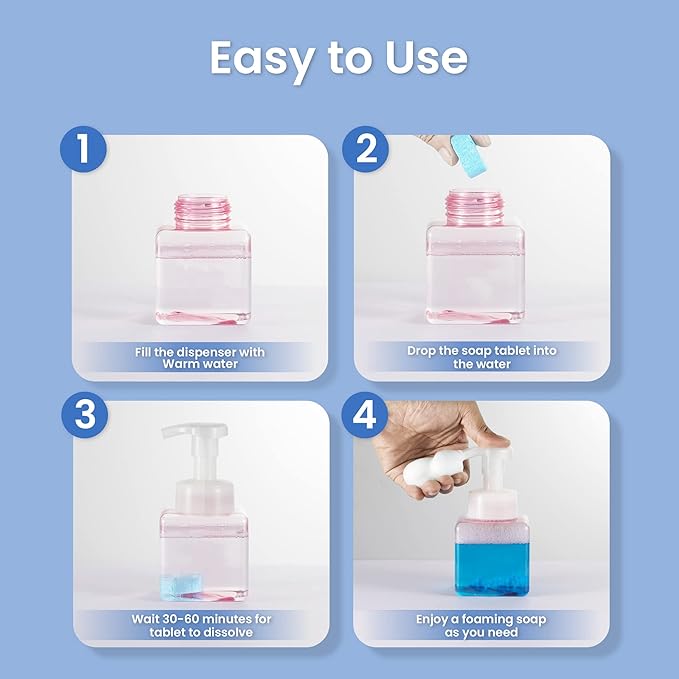 Easy to Use

1

Fill the dispenser with Warm water

2

Drop the soap tablet into the water

3

Wait 30-60 minutes for tablet to dissolve

4

Enjoy a foaming soap as you need