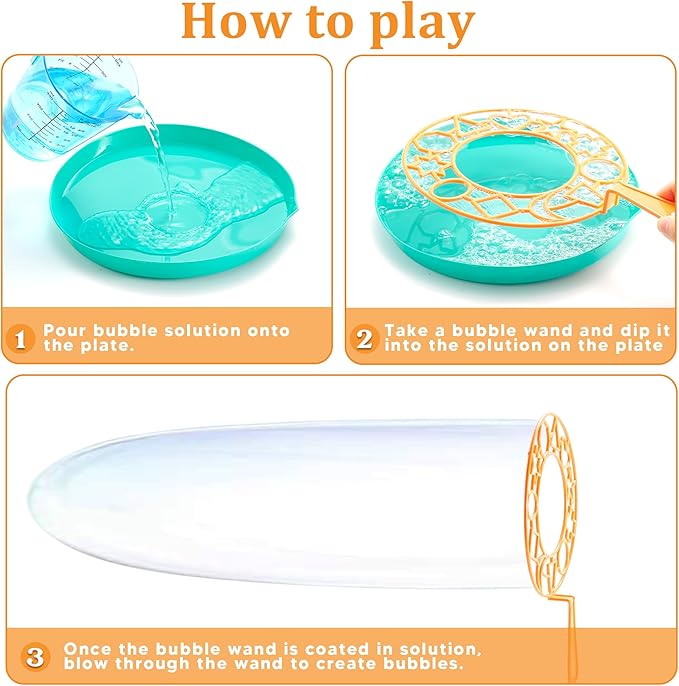 How to play

1 Pour bubble solution onto the plate.

2 Take a bubble wand and dip it into the solution on the plate

3 Once the bubble wand is coated in solution, blow through the wand to create bubbles.