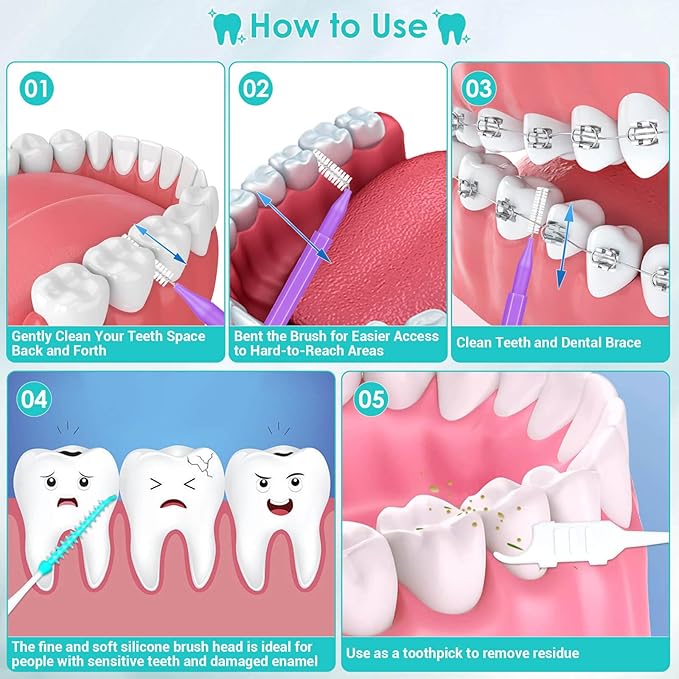 How to Use

01
Gently Clean Your Teeth Space Back and Forth

02
Bent the Brush for Easier Access to Hard-to-Reach Areas

03
Clean Teeth and Dental Brace

04
The fine and soft silicone brush head is ideal for people with sensitive teeth and damaged enamel

05
Use as a toothpick to remove residue