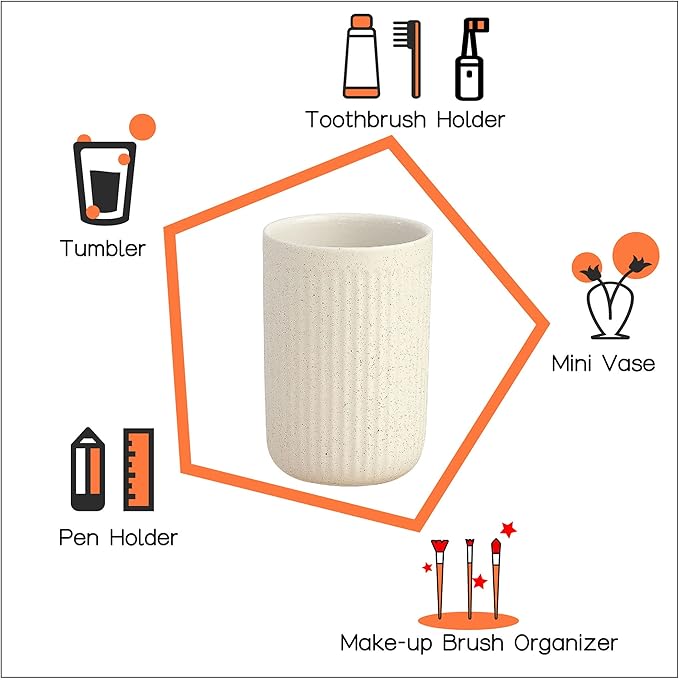 Toothbrush Holder

Tumbler

Mini Vase

Pen Holder

Make-up Brush Organizer