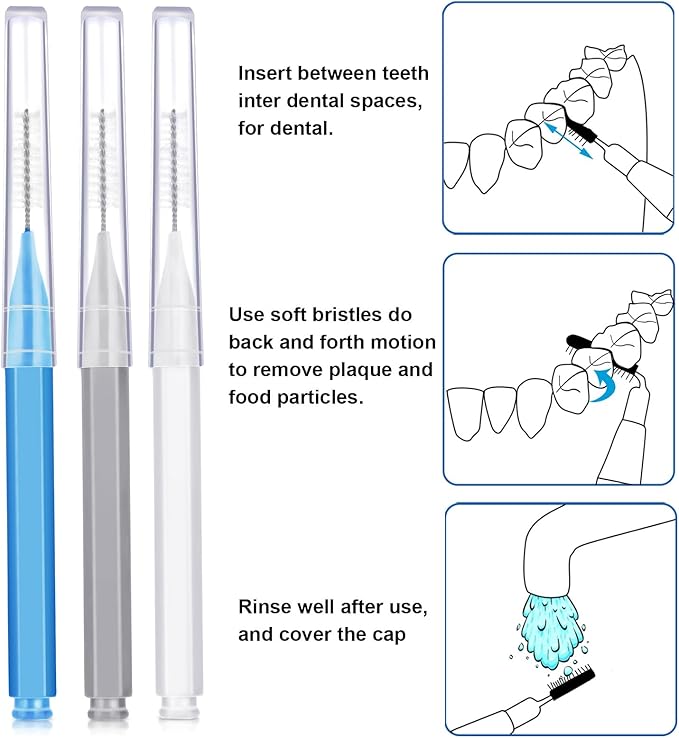 Insert between teeth inter dental spaces, for dental.

Use soft bristles do back and forth motion to remove plaque and food particles.

Rinse well after use, and cover the cap