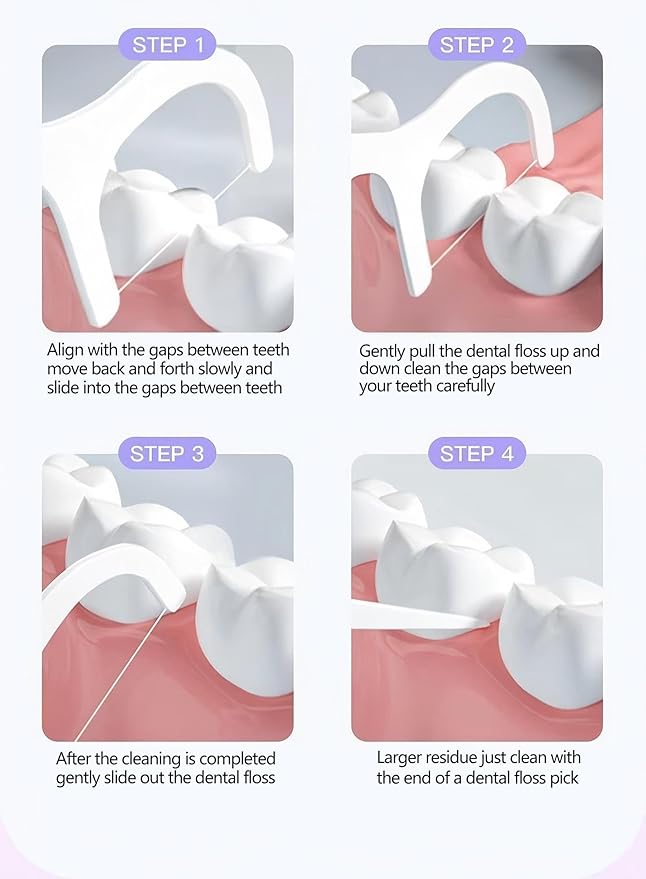 STEP 1

Align with the gaps between teeth move back and forth slowly and slide into the gaps between teeth

STEP 2

Gently pull the dental floss up and down clean the gaps between your teeth carefully

STEP 3

After the cleaning is completed gently slide out the dental floss

STEP 4

Larger residue just clean with the end of a dental floss pick