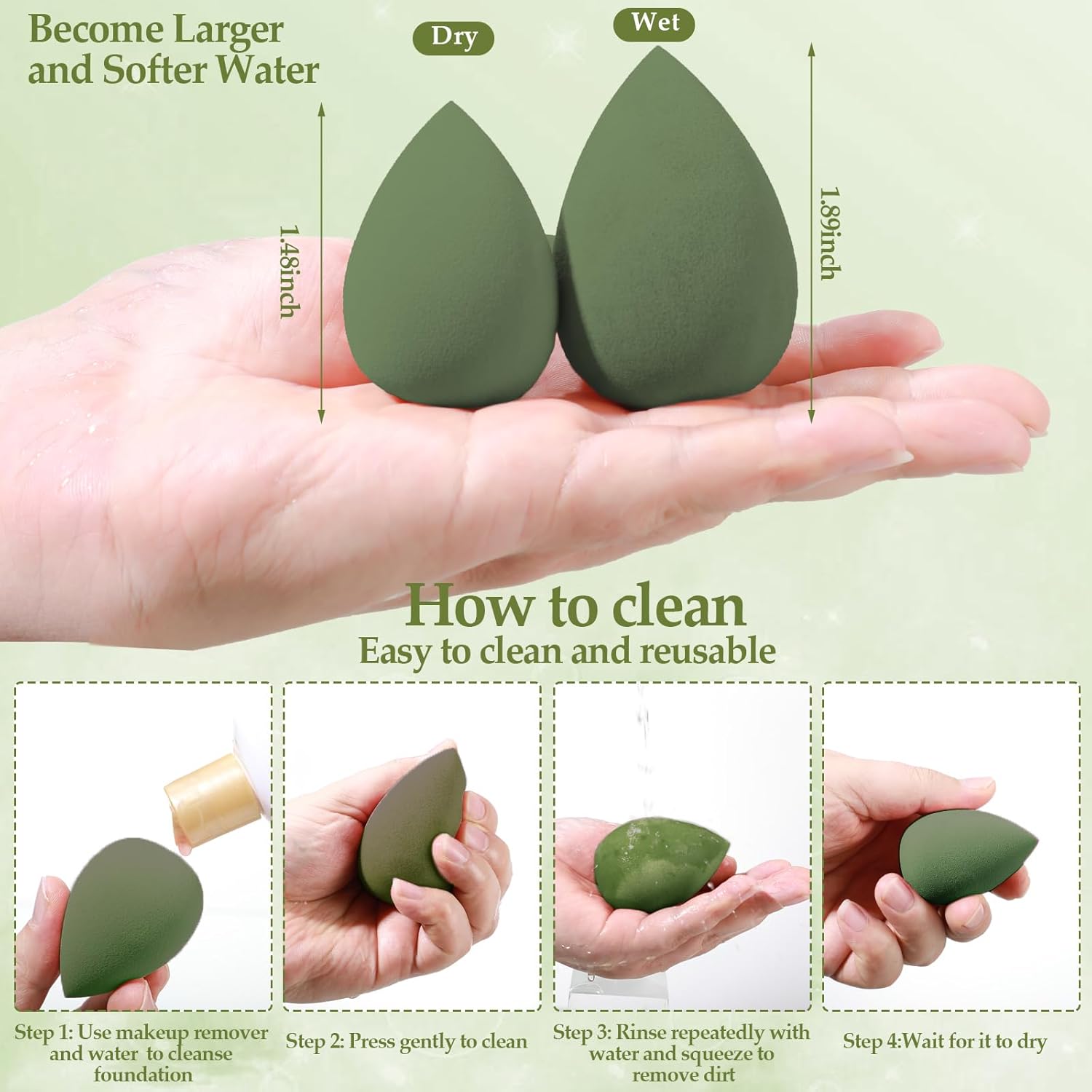 Become Larger and Softer Water

Dry

Wet

1.48inch

1.89inch

How to clean

Easy to clean and reusable

Step 1: Use makeup remover and water to cleanse foundation

Step 2: Press gently to clean

Step 3: Rinse repeatedly with water and squeeze to remove dirt

Step 4:Wait for it to dry