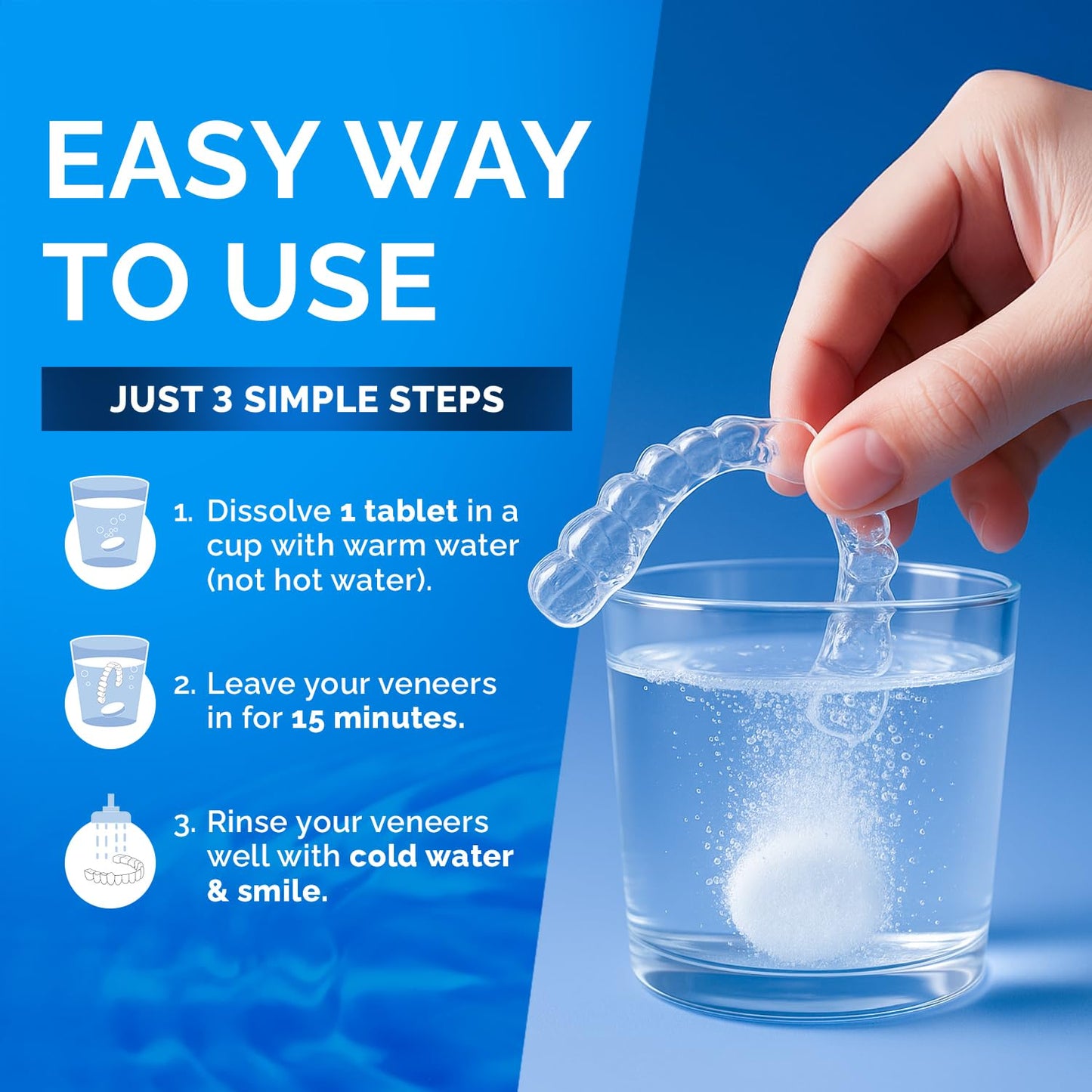 EASY WAY TO USE

JUST 3 SIMPLE STEPS

1. Dissolve 1 tablet in a cup with warm water (not hot water).

2. Leave your veneers in for 15 minutes.

3. Rinse your veneers well with cold water & smile.