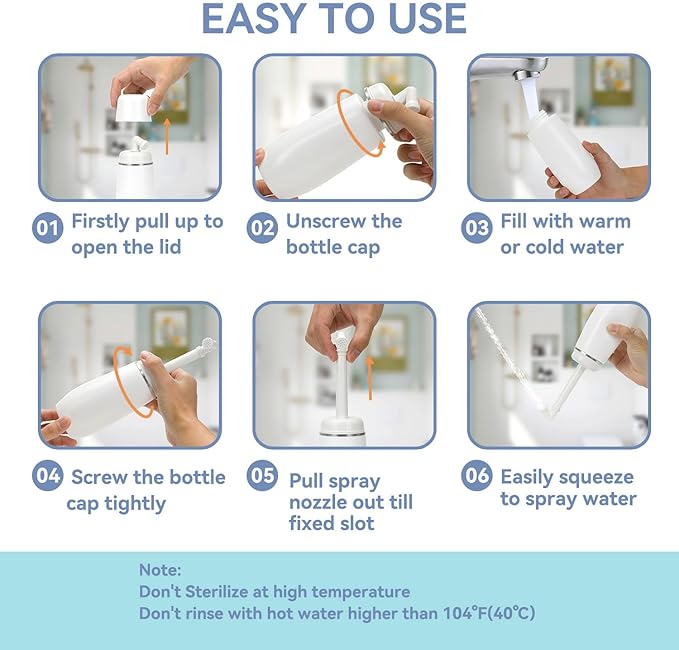 EASY TO USE

01 Firstly pull up to open the lid

02 Unscrew the bottle cap

03 Fill with warm or cold water

04 Screw the bottle cap tightly

05 Pull spray nozzle out till fixed slot

06 Easily squeeze to spray water

Note:
Don't Sterilize at high temperature
Don't rinse with hot water higher than 104°F(40°C)