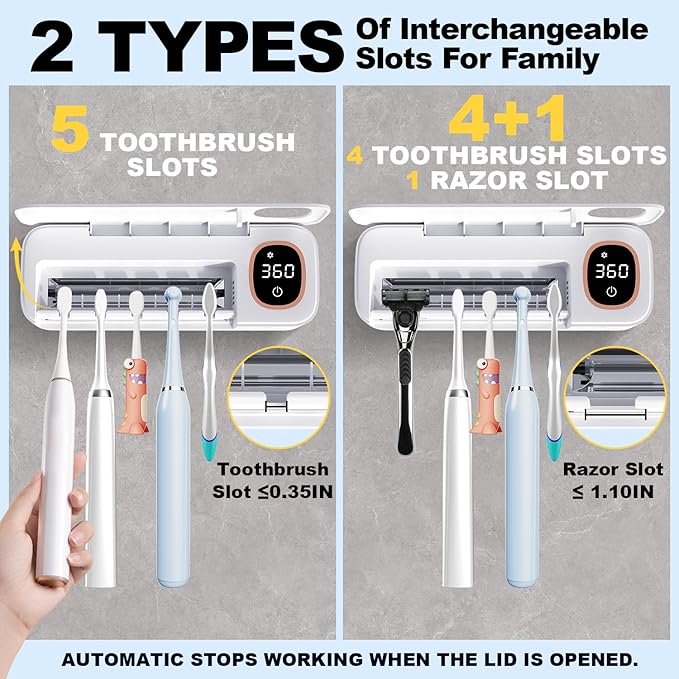 2 TYPES Of Interchangeable Slots For Family

5 TOOTHBRUSH SLOTS

360

Toothbrush Slot ≤0.35IN

4+1
4 TOOTHBRUSH SLOTS
1 RAZOR SLOT

360

Razor Slot ≤ 1.10IN

AUTOMATIC STOPS WORKING WHEN THE LID IS OPENED.