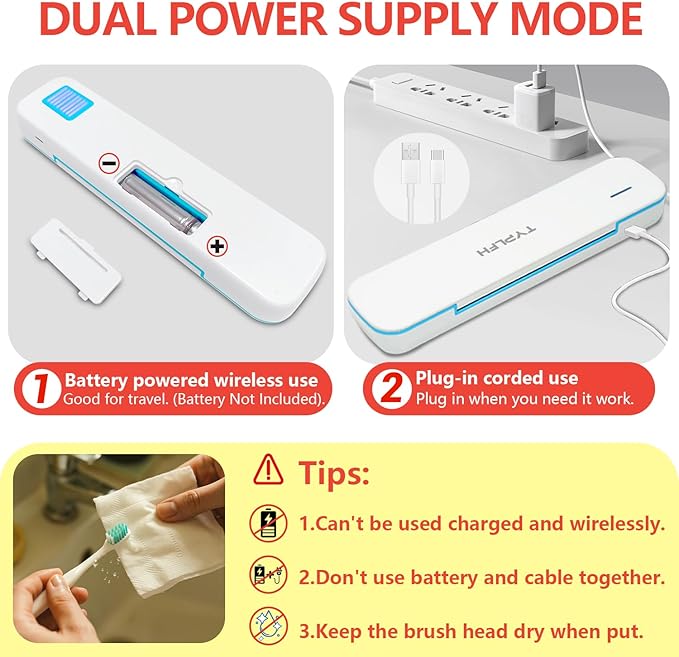 DUAL POWER SUPPLY MODE

TYPLFH

1 Battery powered wireless use
Good for travel. (Battery Not Included).

2 Plug-in corded use
Plug in when you need it work.

Tips:

1.Can't be used charged and wirelessly.

2.Don't use battery and cable together.

3.Keep the brush head dry when put.