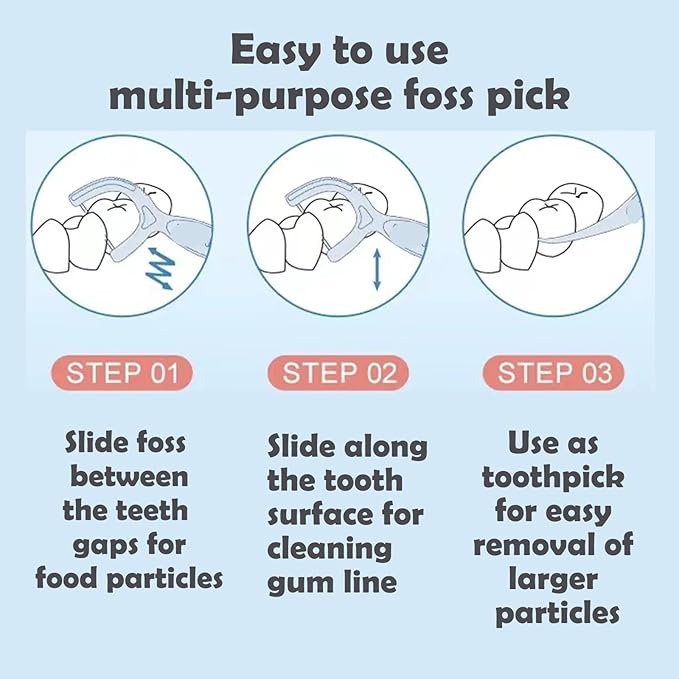 Easy to use
multi-purpose foss pick

STEP 01

Slide foss between the teeth gaps for food particles

STEP 02

Slide along the tooth surface for cleaning gum line

STEP 03

Use as toothpick for easy removal of larger particles