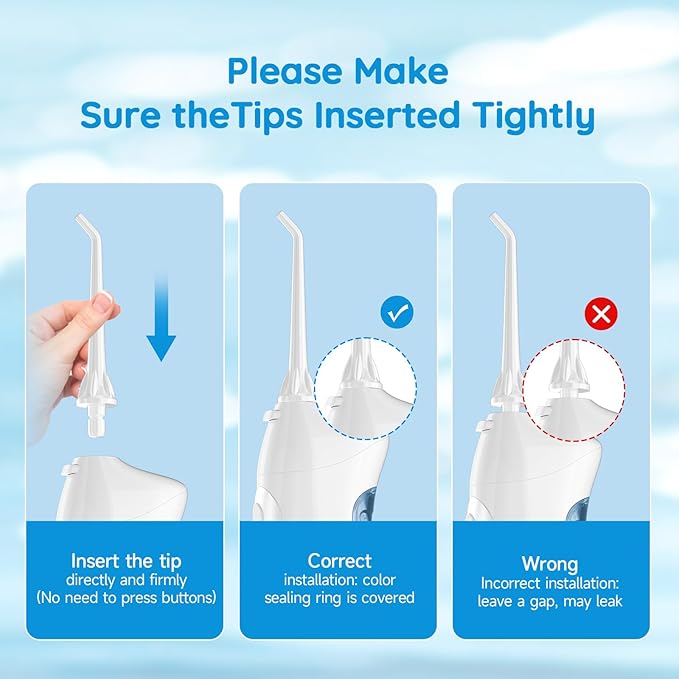 Please Make
Sure theTips Inserted Tightly

Insert the tip
directly and firmly
(No need to press buttons)

Correct
installation: color
sealing ring is covered

Wrong
Incorrect installation:
leave a gap, may leak