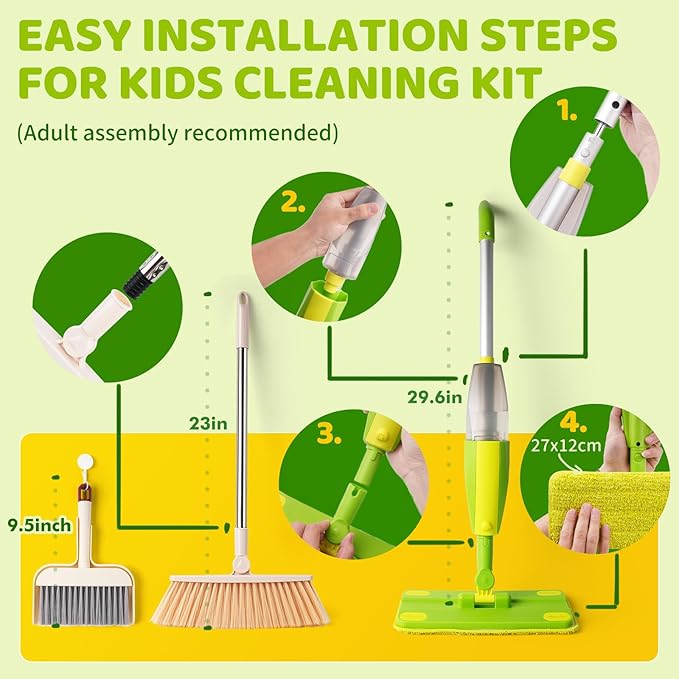 EASY INSTALLATION STEPS FOR KIDS CLEANING KIT

(Adult assembly recommended)

1.

2.

23in

29.6in

3.

4.

27x12cm

9.5inch