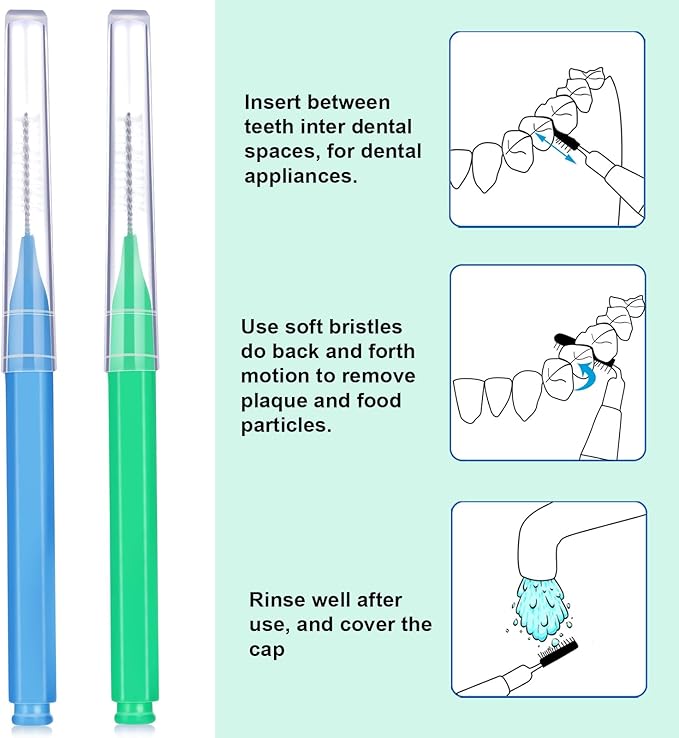 Insert between teeth inter dental spaces, for dental appliances.

Use soft bristles do back and forth motion to remove plaque and food particles.

Rinse well after use, and cover the cap