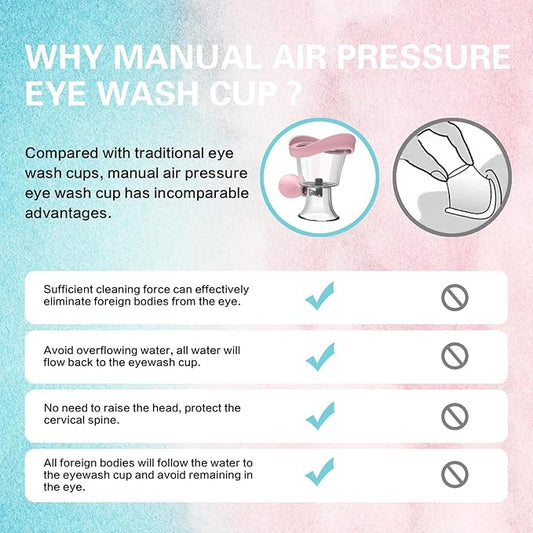 WHY MANUAL AIR PRESSURE EYE WASH CUP ?

Compared with traditional eye wash cups, manual air pressure eye wash cup has incomparable advantages.

Sufficient cleaning force can effectively eliminate foreign bodies from the eye.

Avoid overflowing water, all water will flow back to the eyewash cup.

No need to raise the head, protect the cervical spine.

All foreign bodies will follow the water to the eyewash cup and avoid remaining in the eye.