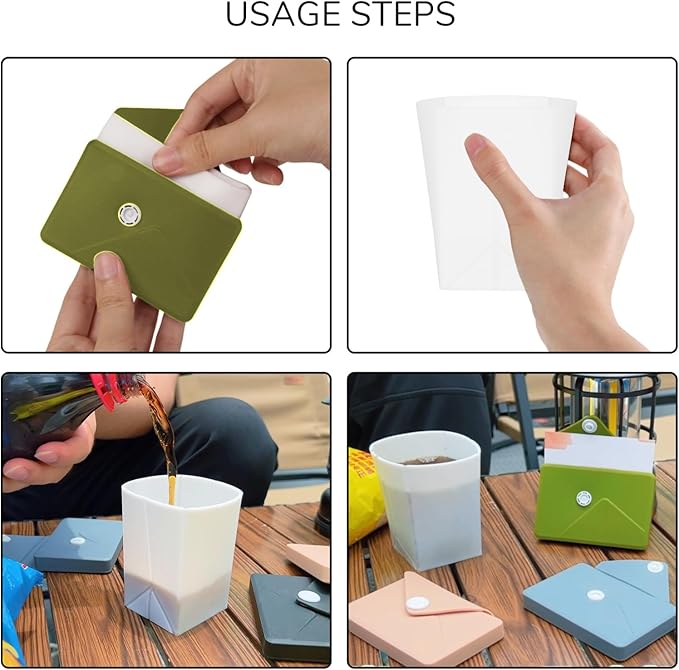 USAGE STEPS