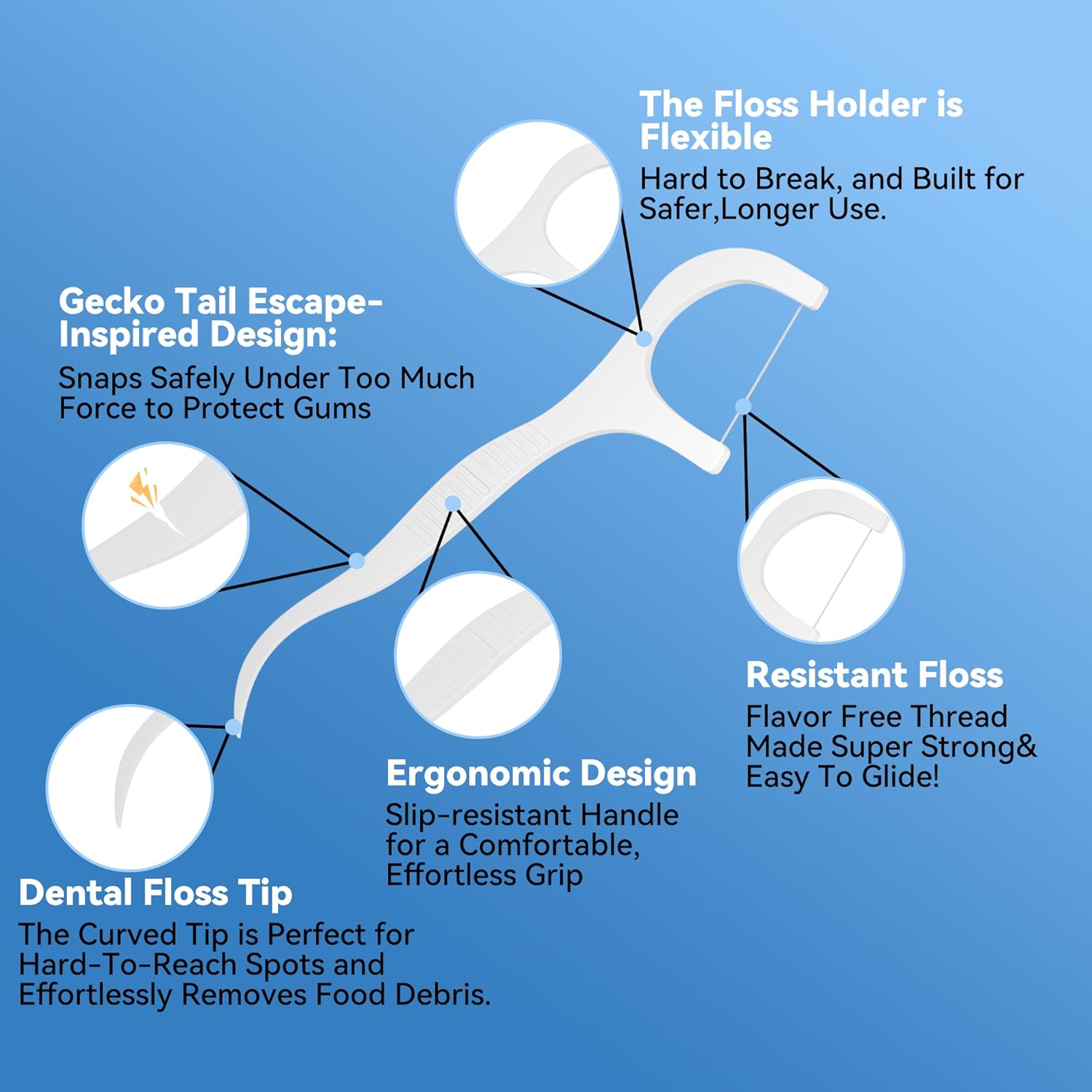 The Floss Holder is Flexible

Hard to Break, and Built for Safer,Longer Use.

Gecko Tail Escape-Inspired Design:

Snaps Safely Under Too Much Force to Protect Gums

Resistant Floss

Flavor Free Thread Made Super Strong& Easy To Glide!

Ergonomic Design

Slip-resistant Handle for a Comfortable, Effortless Grip

Dental Floss Tip

The Curved Tip is Perfect for Hard-To-Reach Spots and Effortlessly Removes Food Debris.