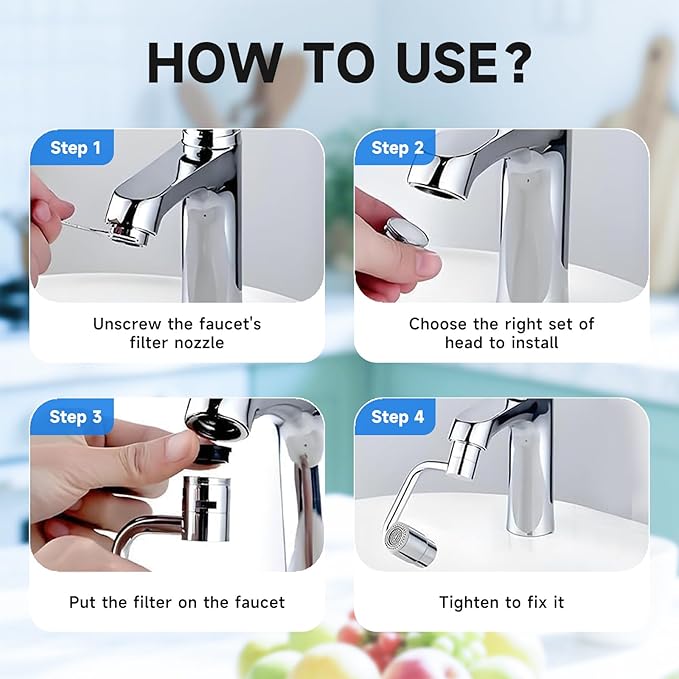 HOW TO USE?

Step 1

Unscrew the faucet's filter nozzle

Step 2

Choose the right set of head to install

Step 3

Put the filter on the faucet

Step 4

Tighten to fix it