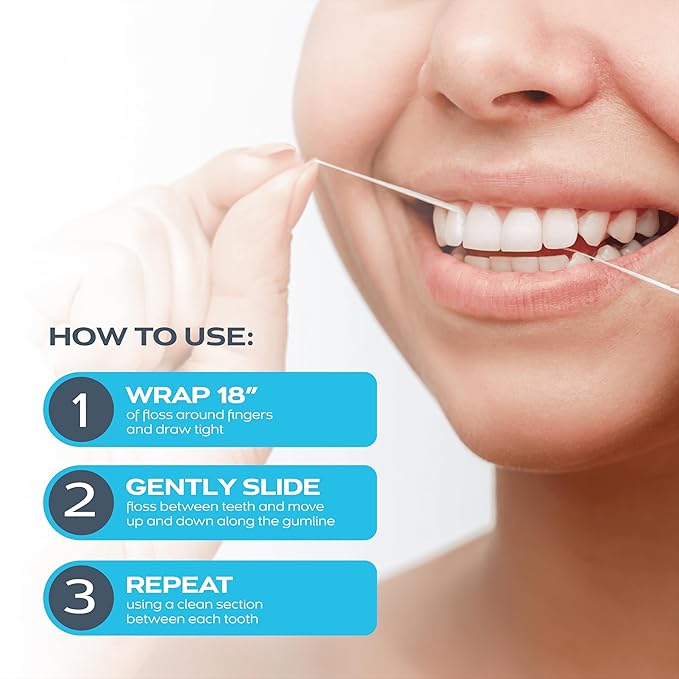 HOW TO USE:

1 WRAP 18”
of floss around fingers and draw tight

2 GENTLY SLIDE
floss between teeth and move up and down along the gumline

3 REPEAT
using a clean section between each tooth