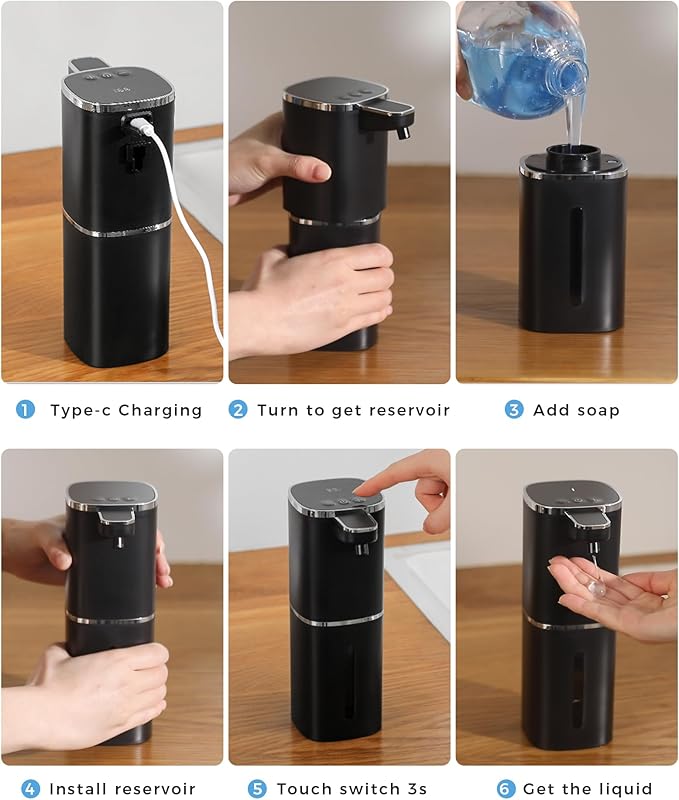 1 Type-c Charging

2 Turn to get reservoir

3 Add soap

4 Install reservoir

5 Touch switch 3s

6 Get the liquid