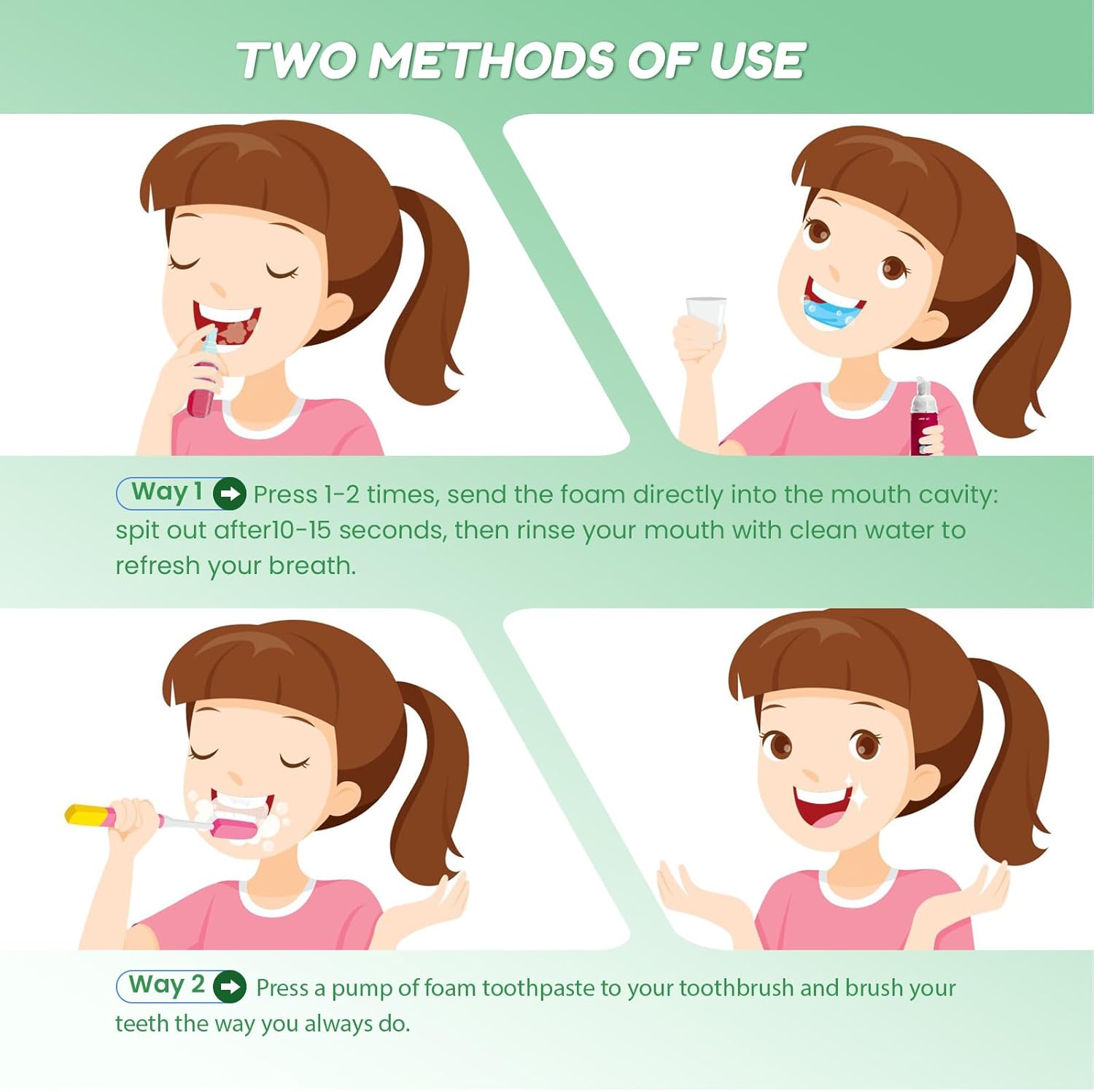 TWO METHODS OF USE

Way 1 Press 1-2 times, send the foam directly into the mouth cavity: spit out after10-15 seconds, then rinse your mouth with clean water to refresh your breath.

Way 2 Press a pump of foam toothpaste to your toothbrush and brush your teeth the way you always do.