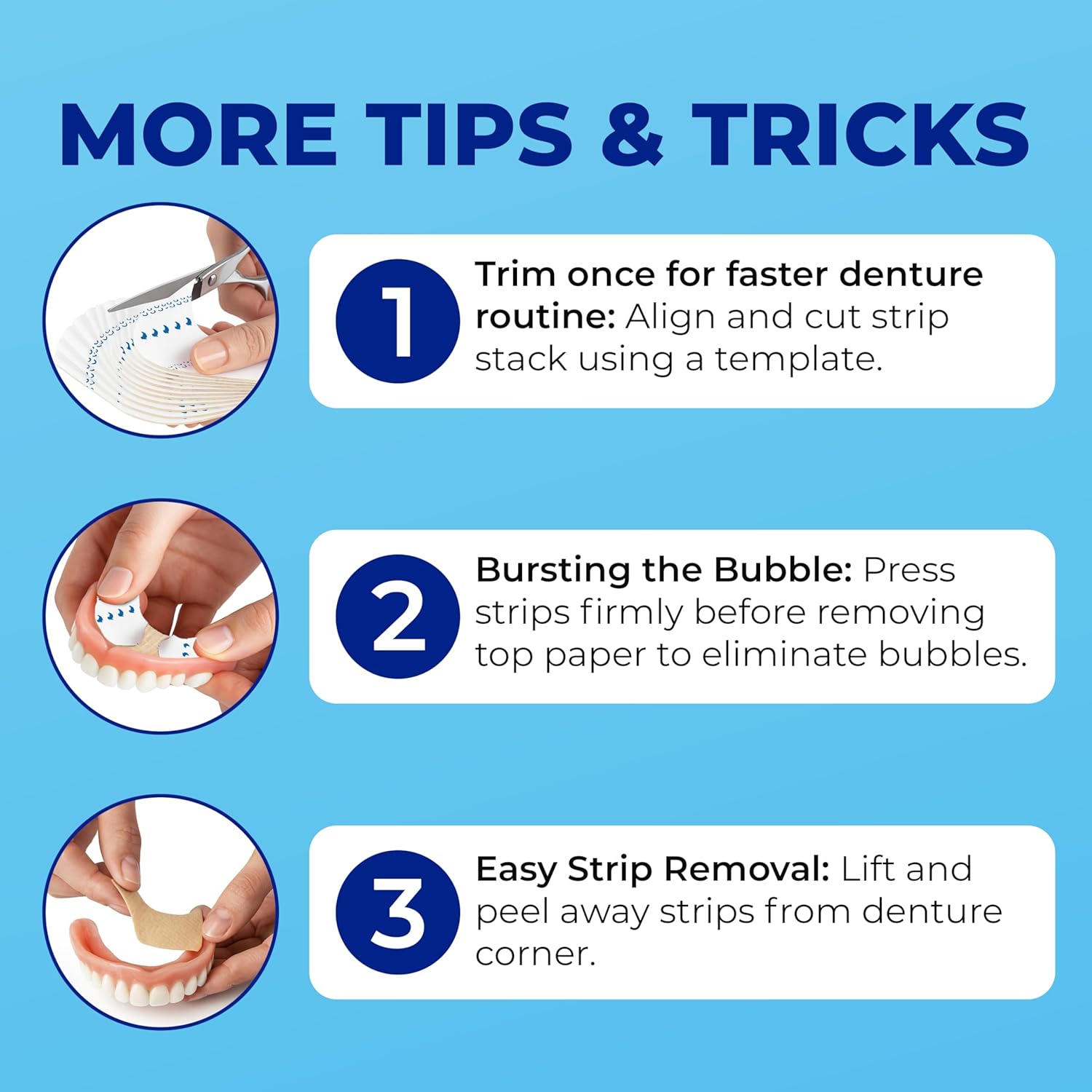 MORE TIPS & TRICKS

1

Trim once for faster denture routine: Align and cut strip stack using a template.

2

Bursting the Bubble: Press strips firmly before removing top paper to eliminate bubbles.

3

Easy Strip Removal: Lift and peel away strips from denture corner.